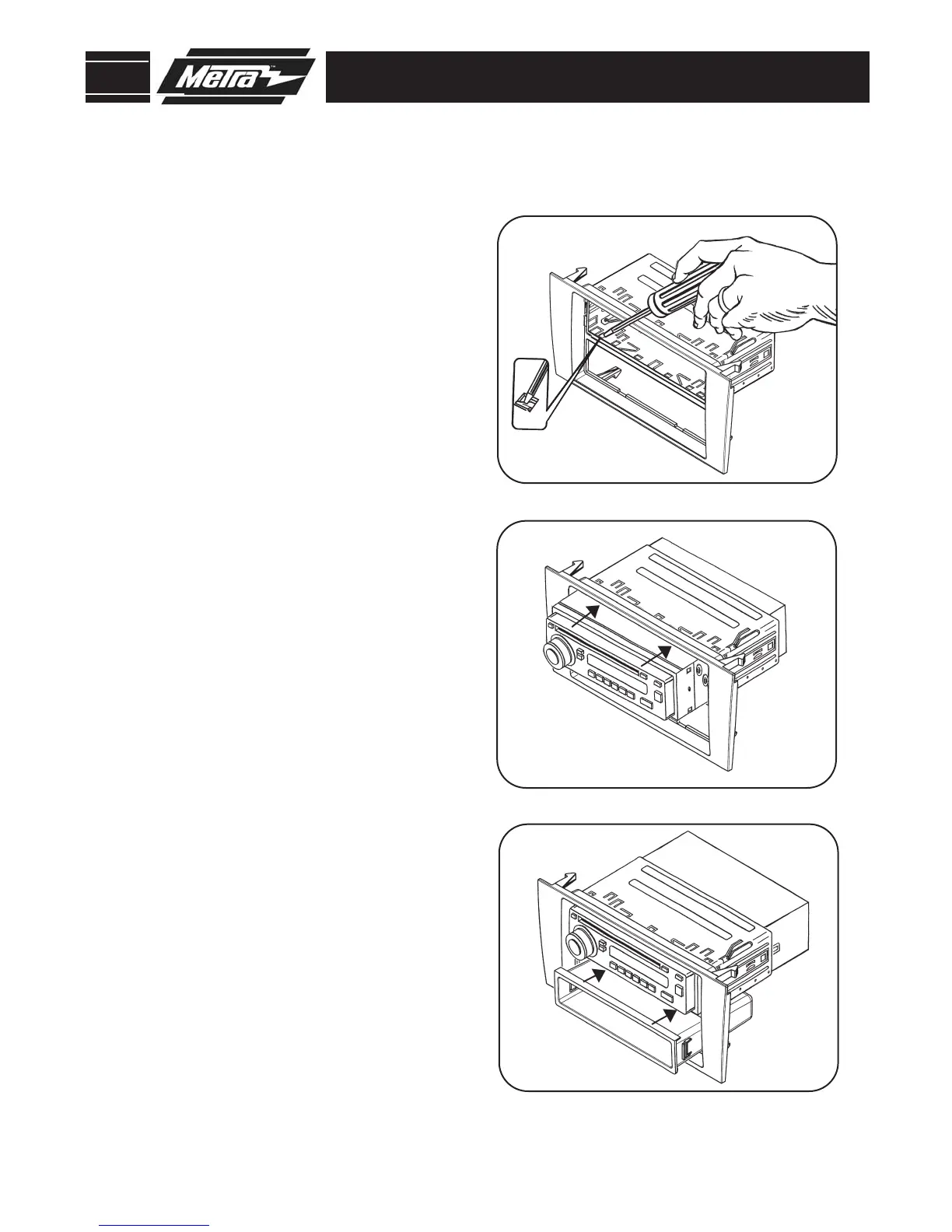 Metra™