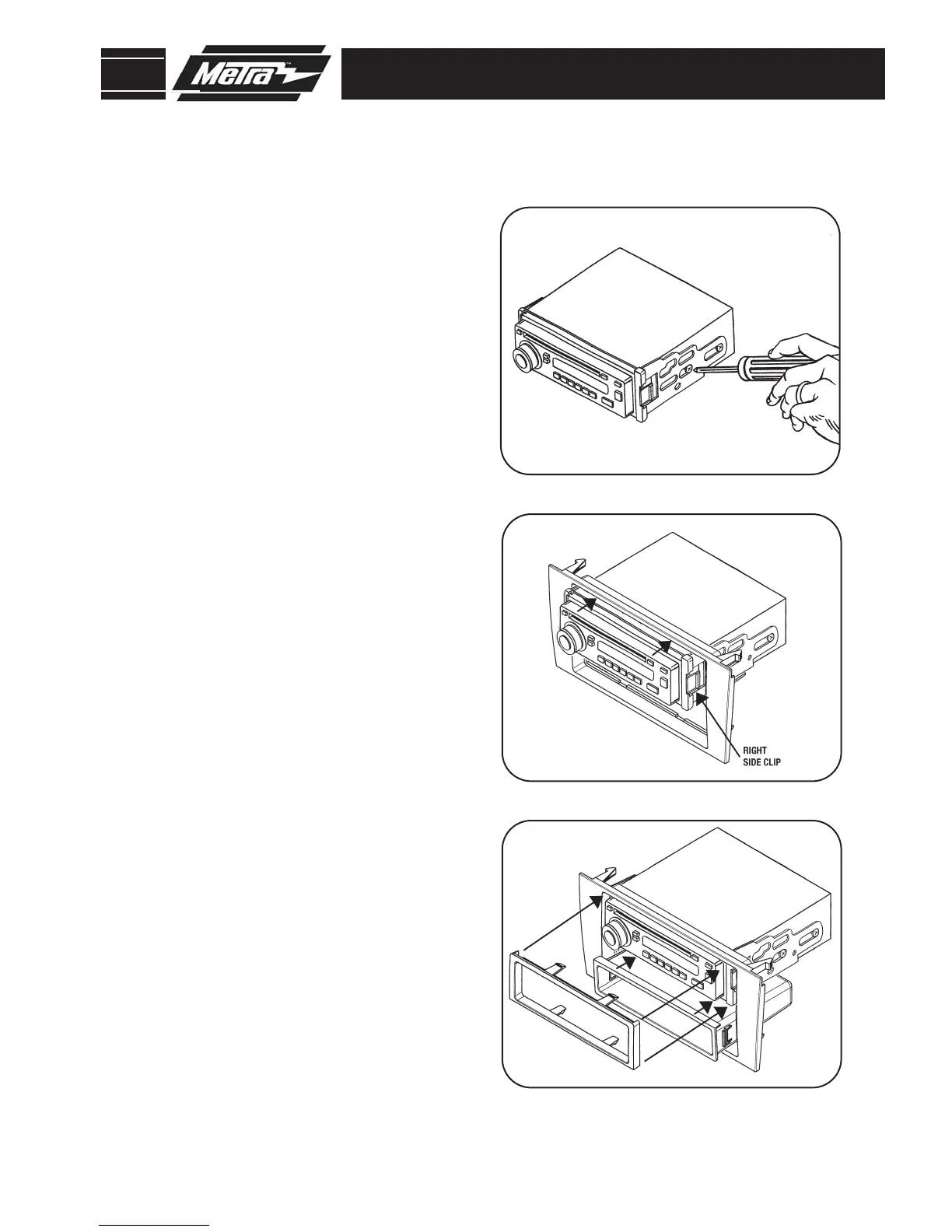 Metra™

RIGHT SIDE CLIP