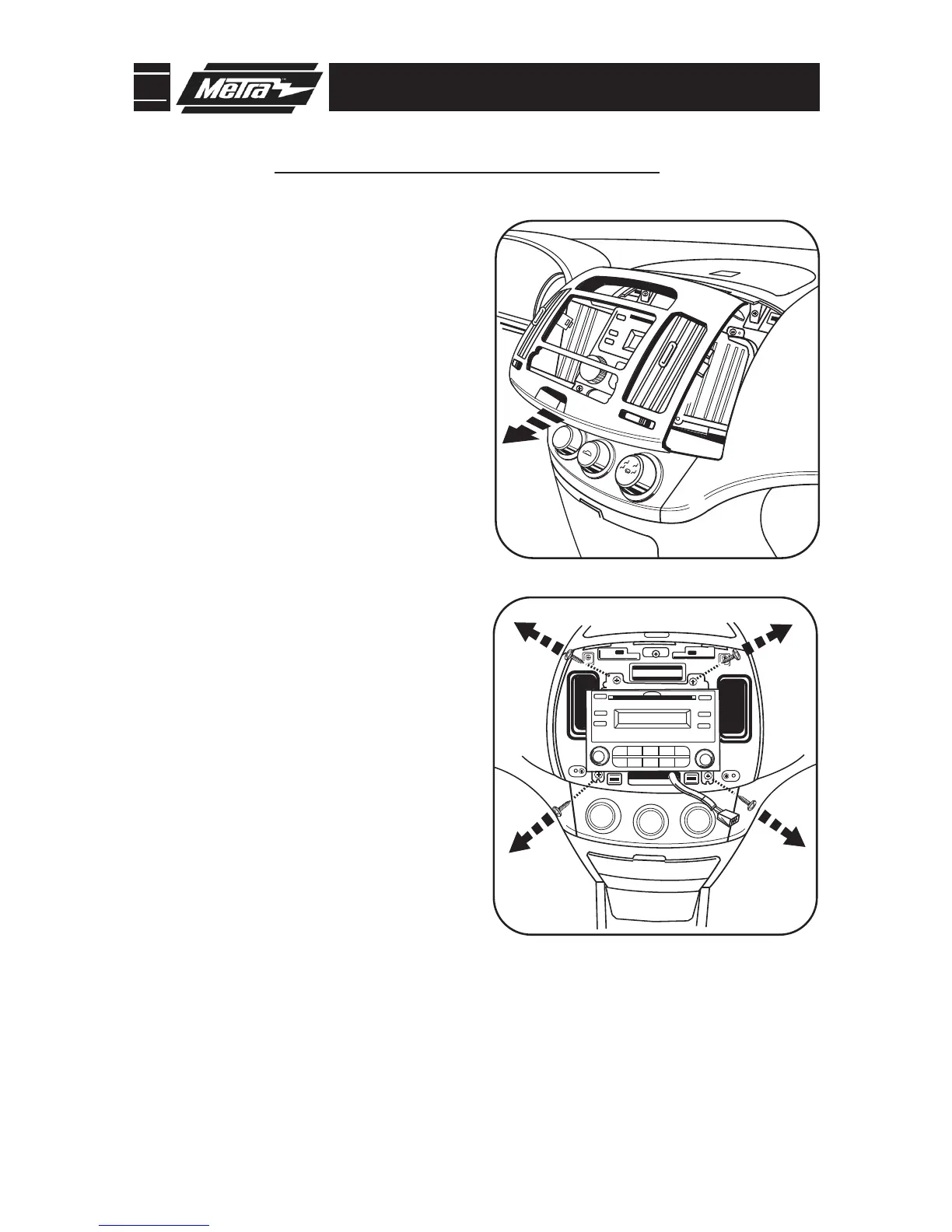 Metra™