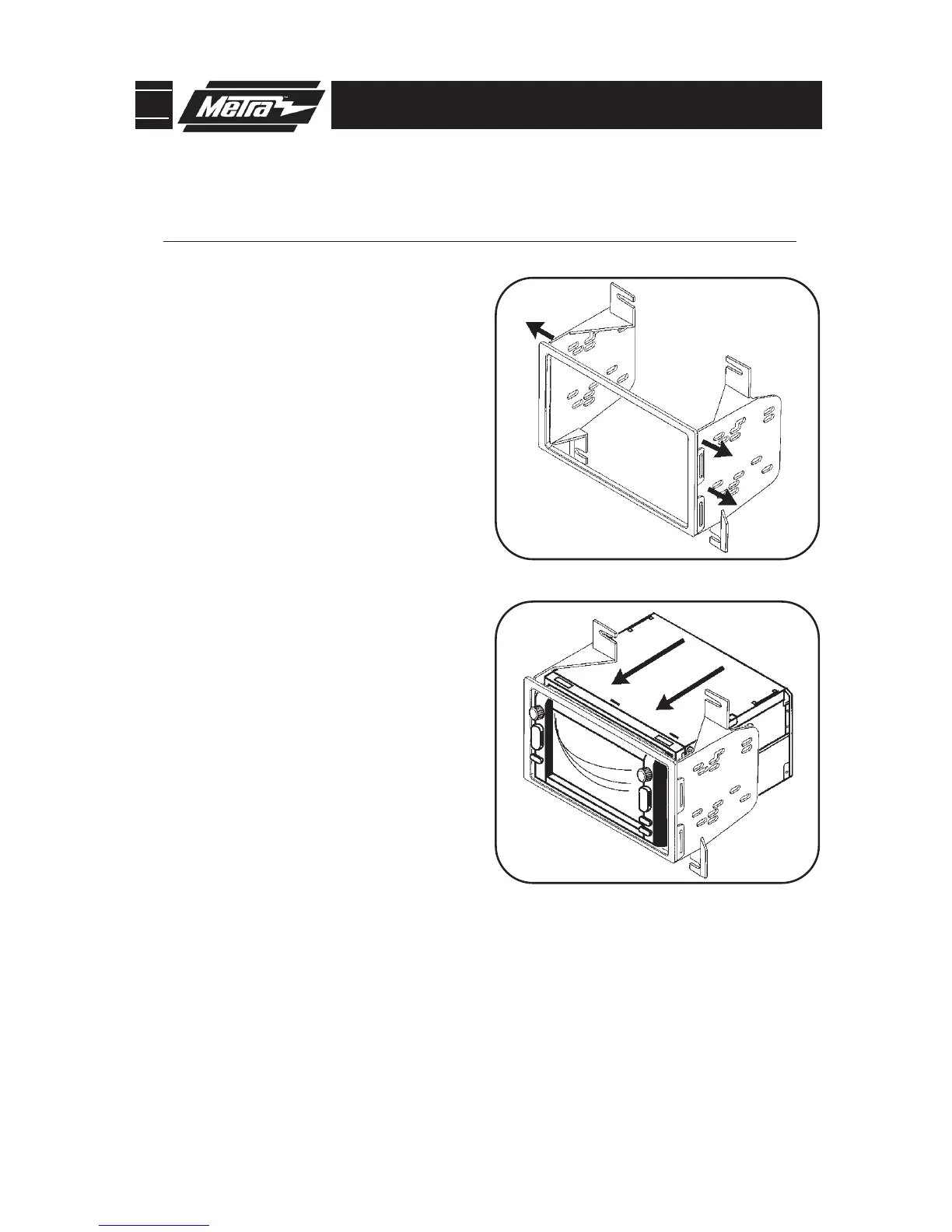 Metra™