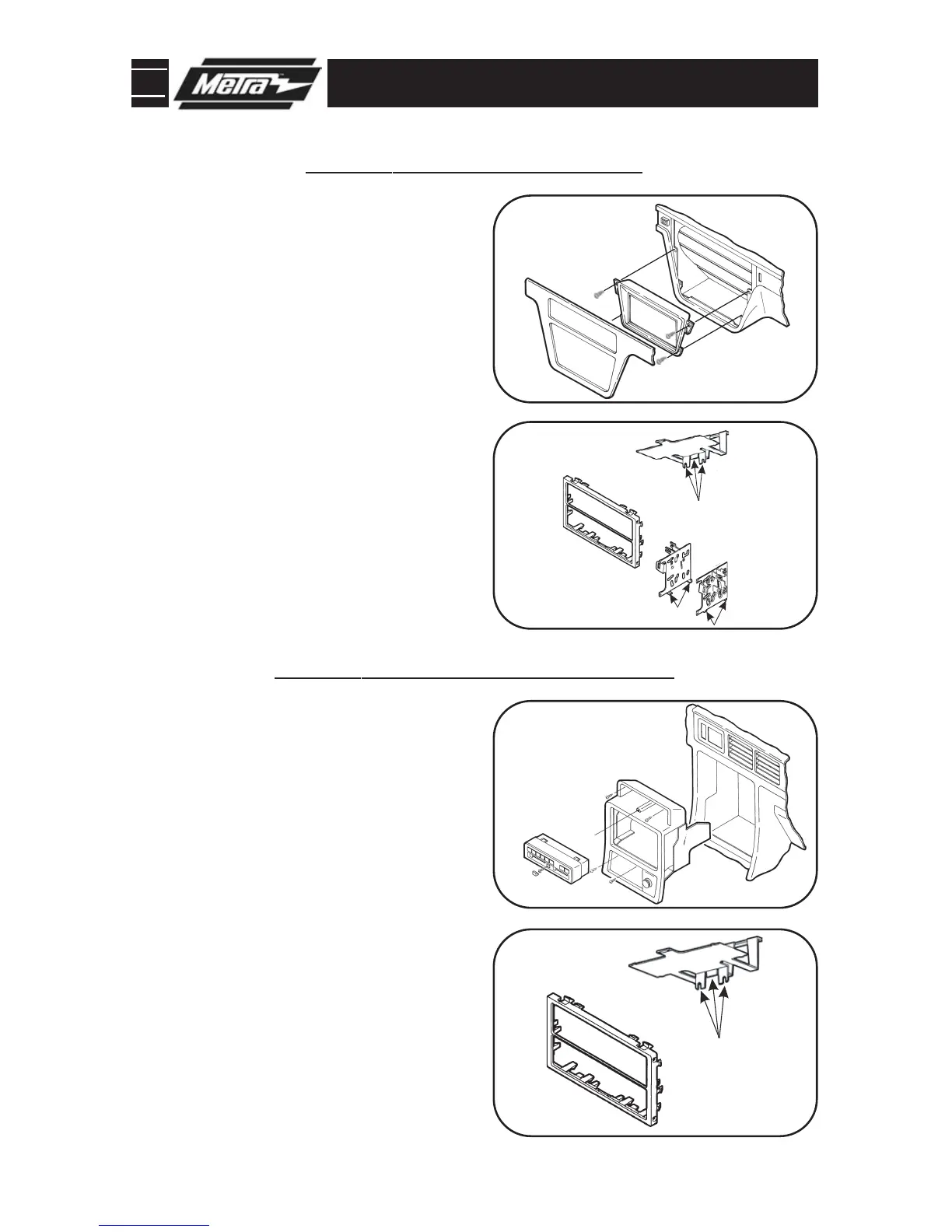 Metra