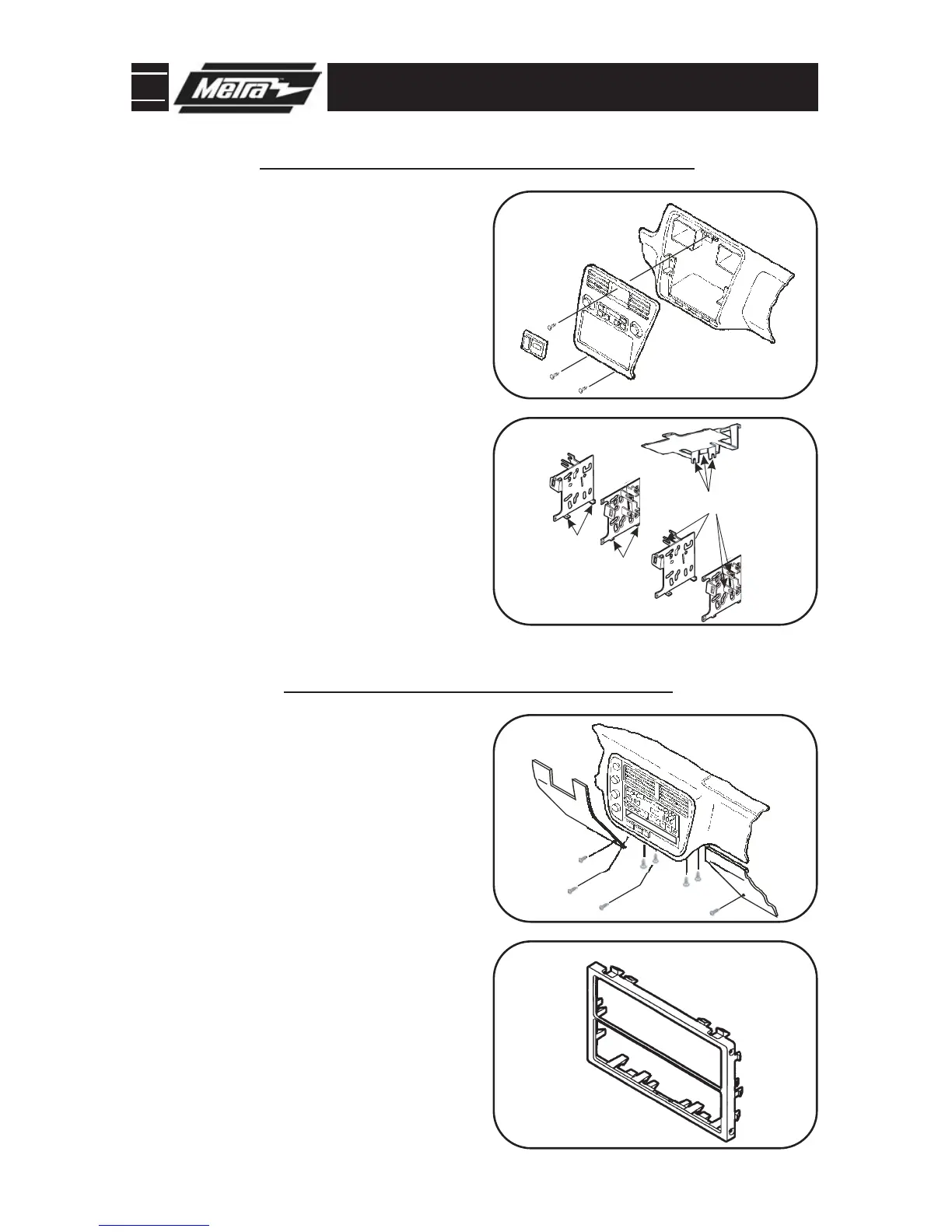 Metra