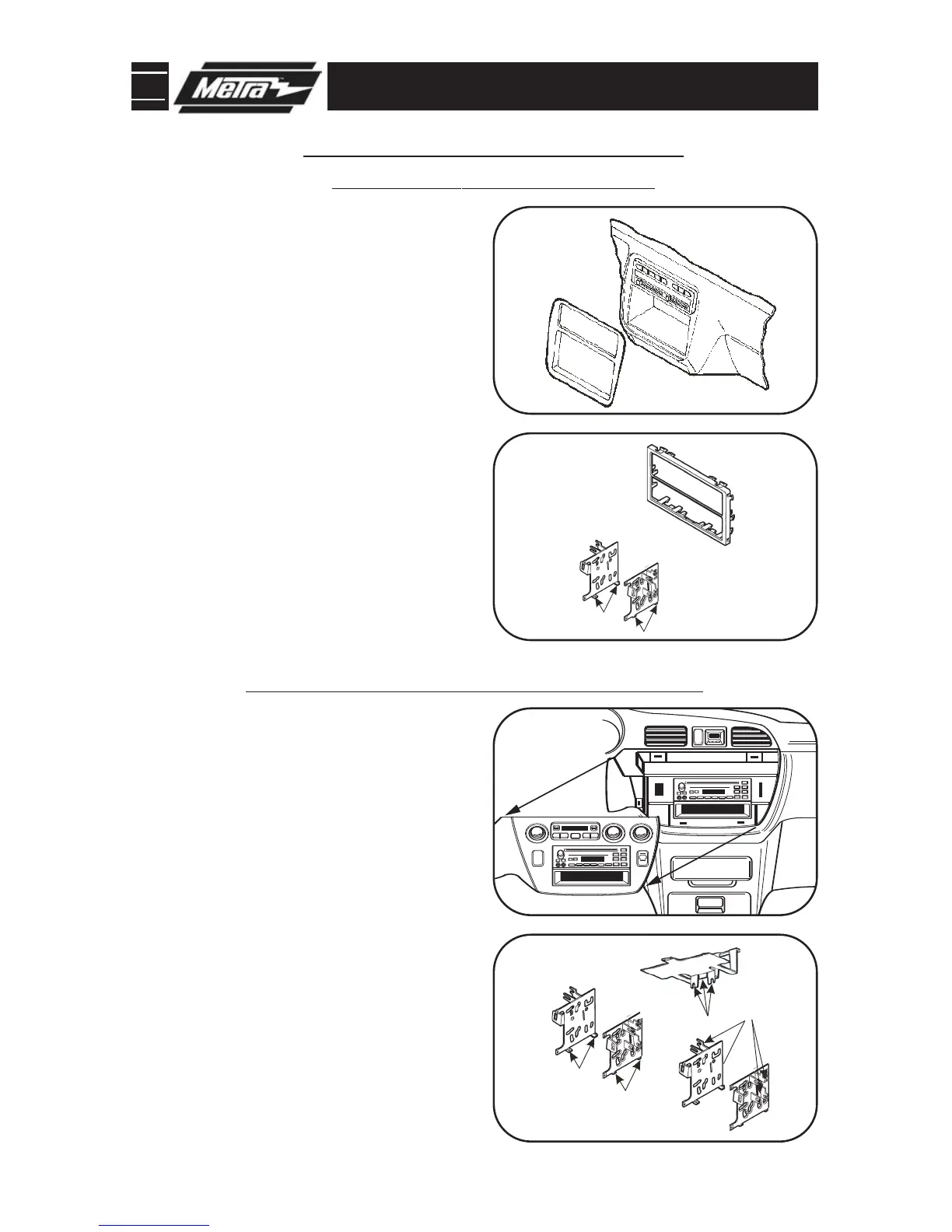 Metra