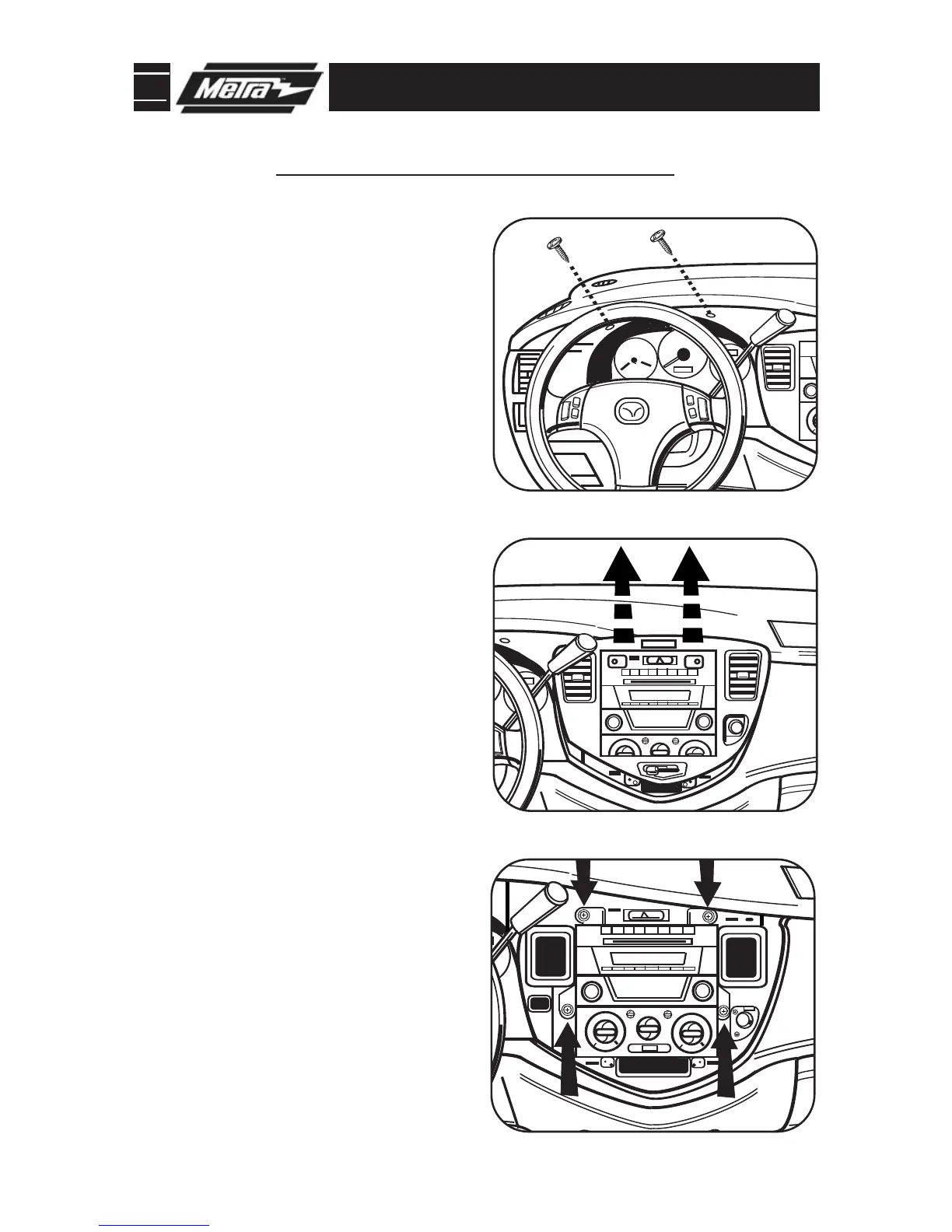 Metra