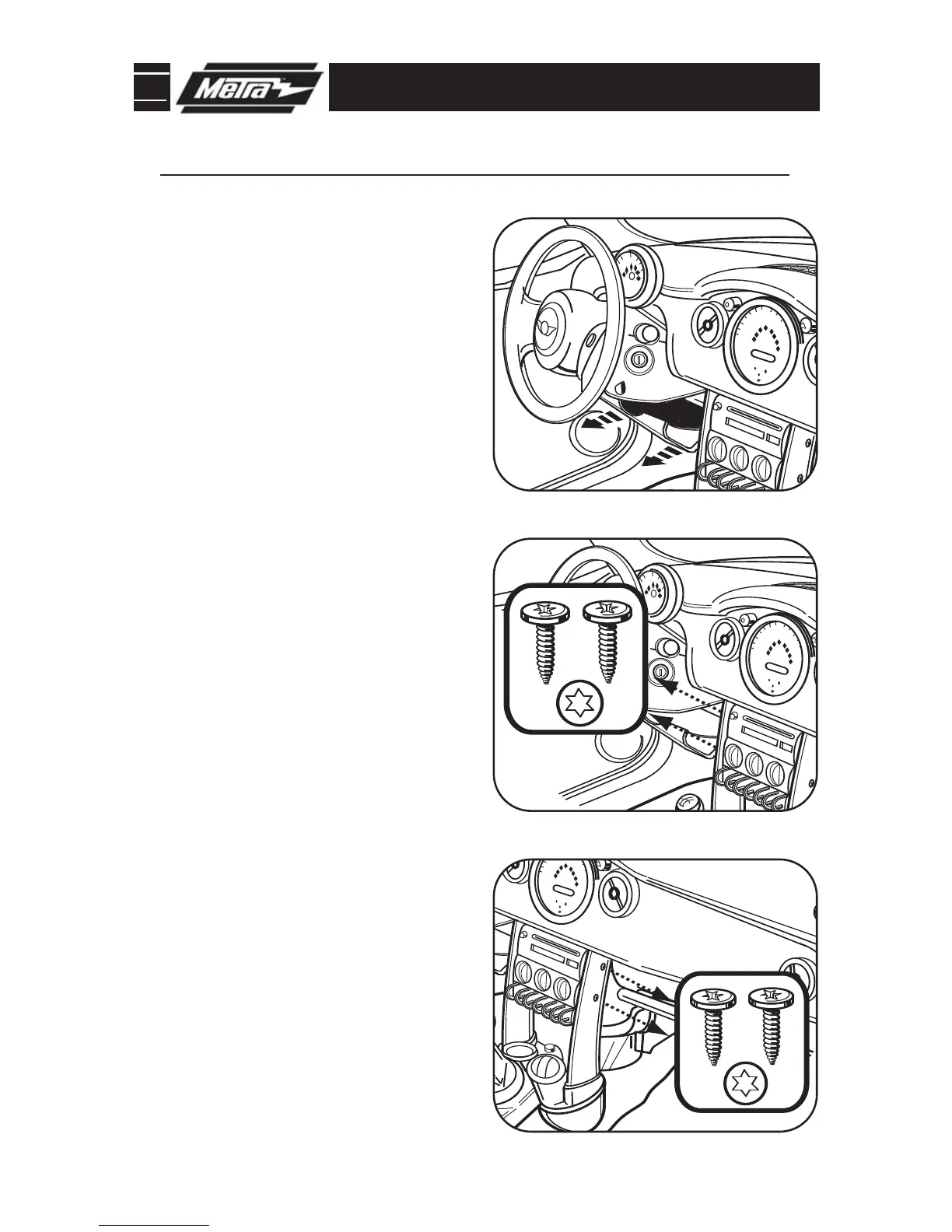 Metra