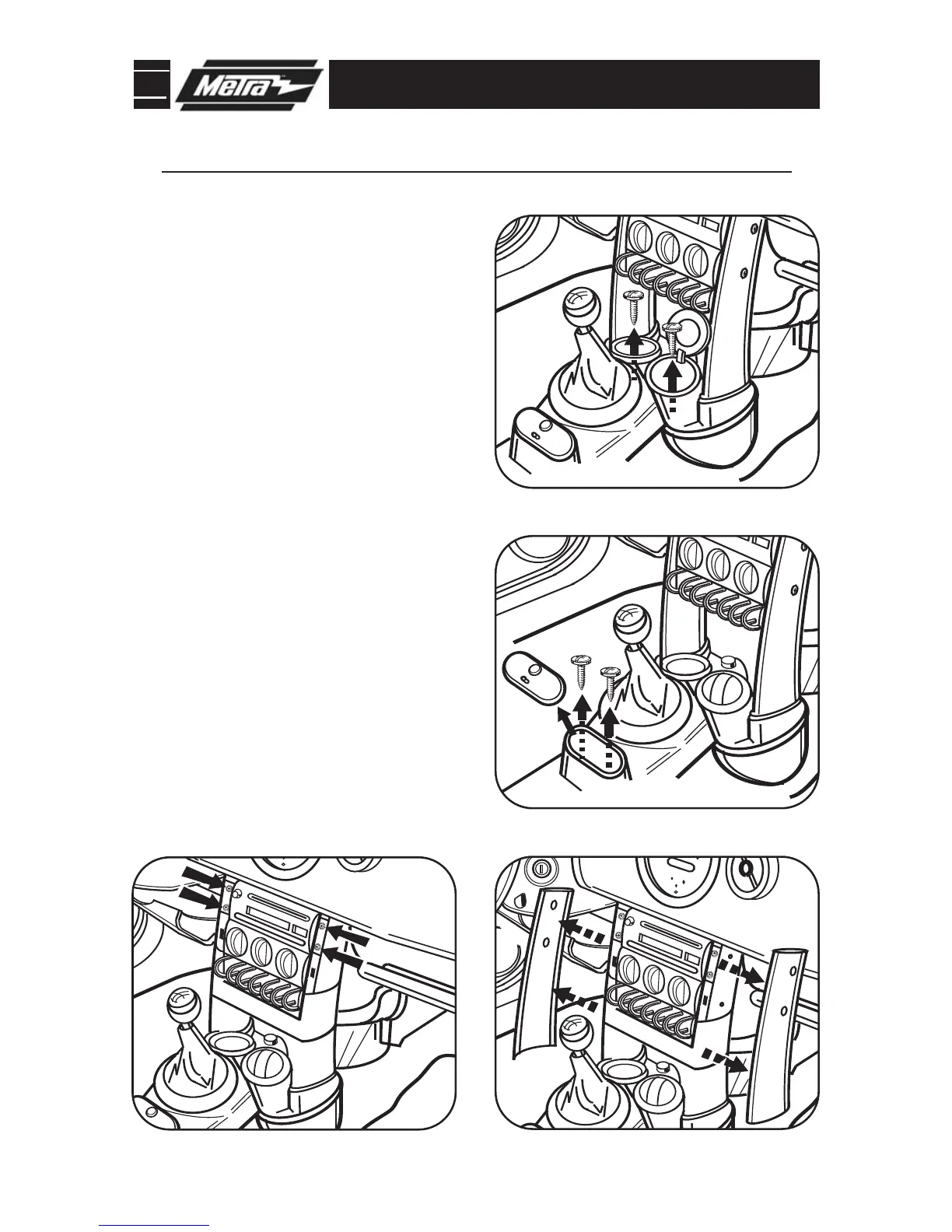 Metra