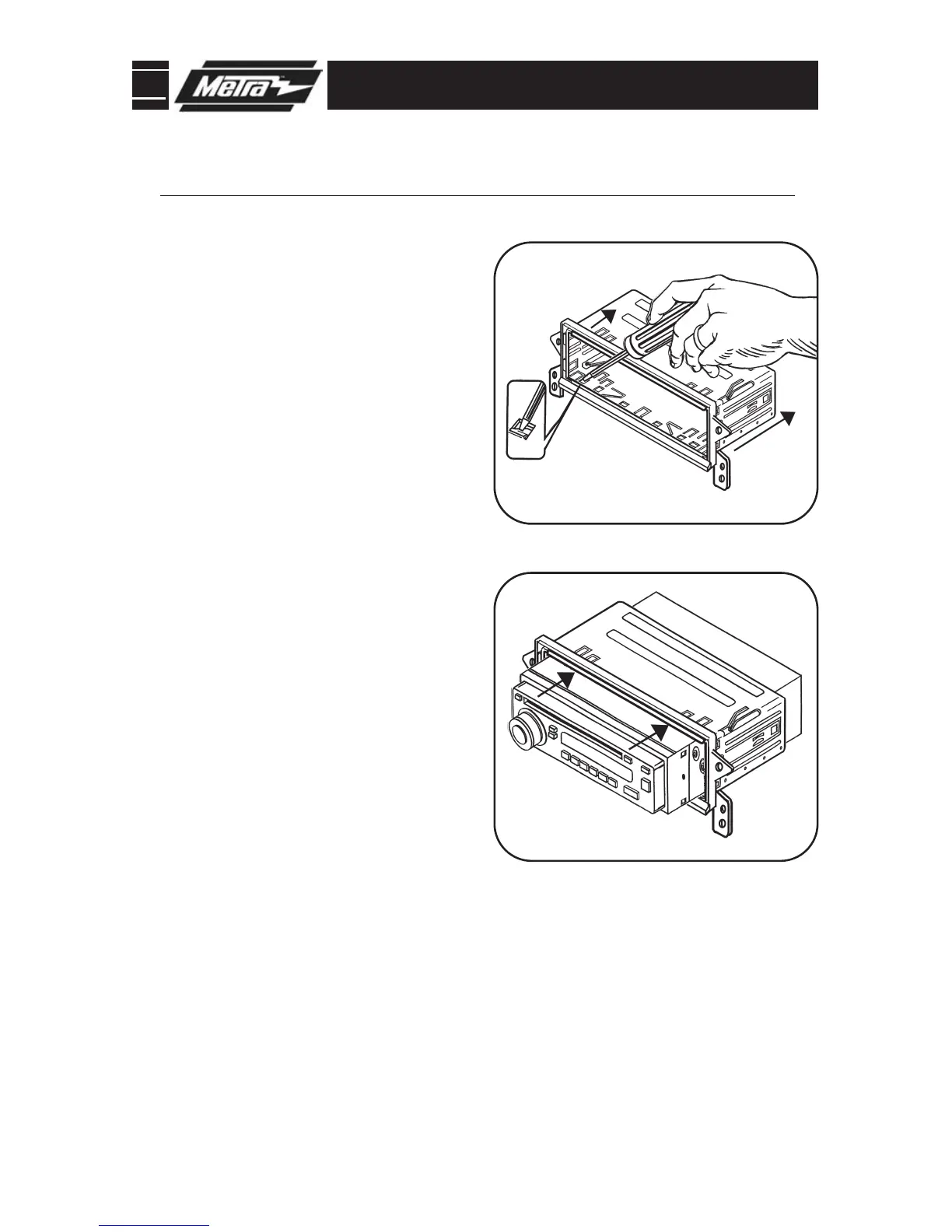 Metra