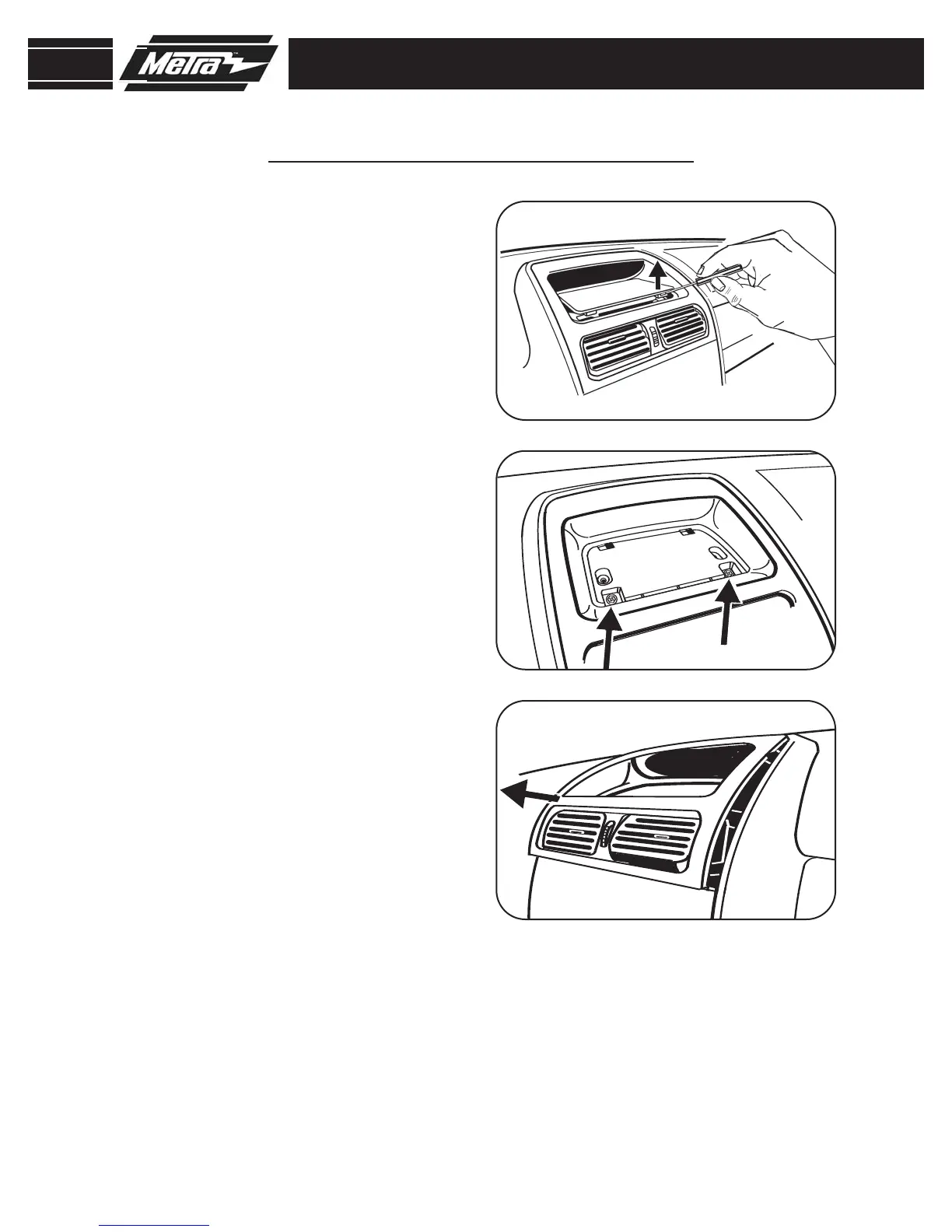 Metra™