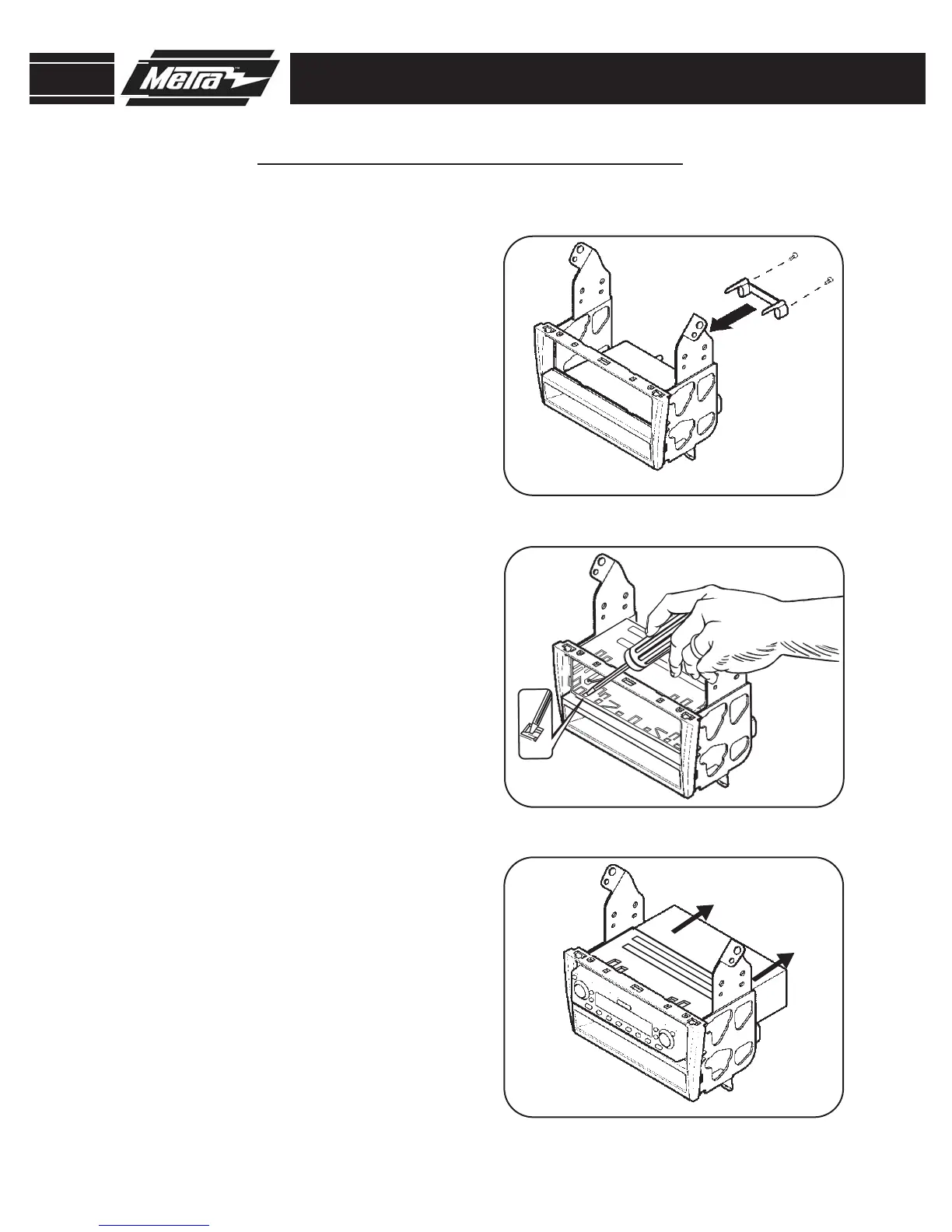 Metra