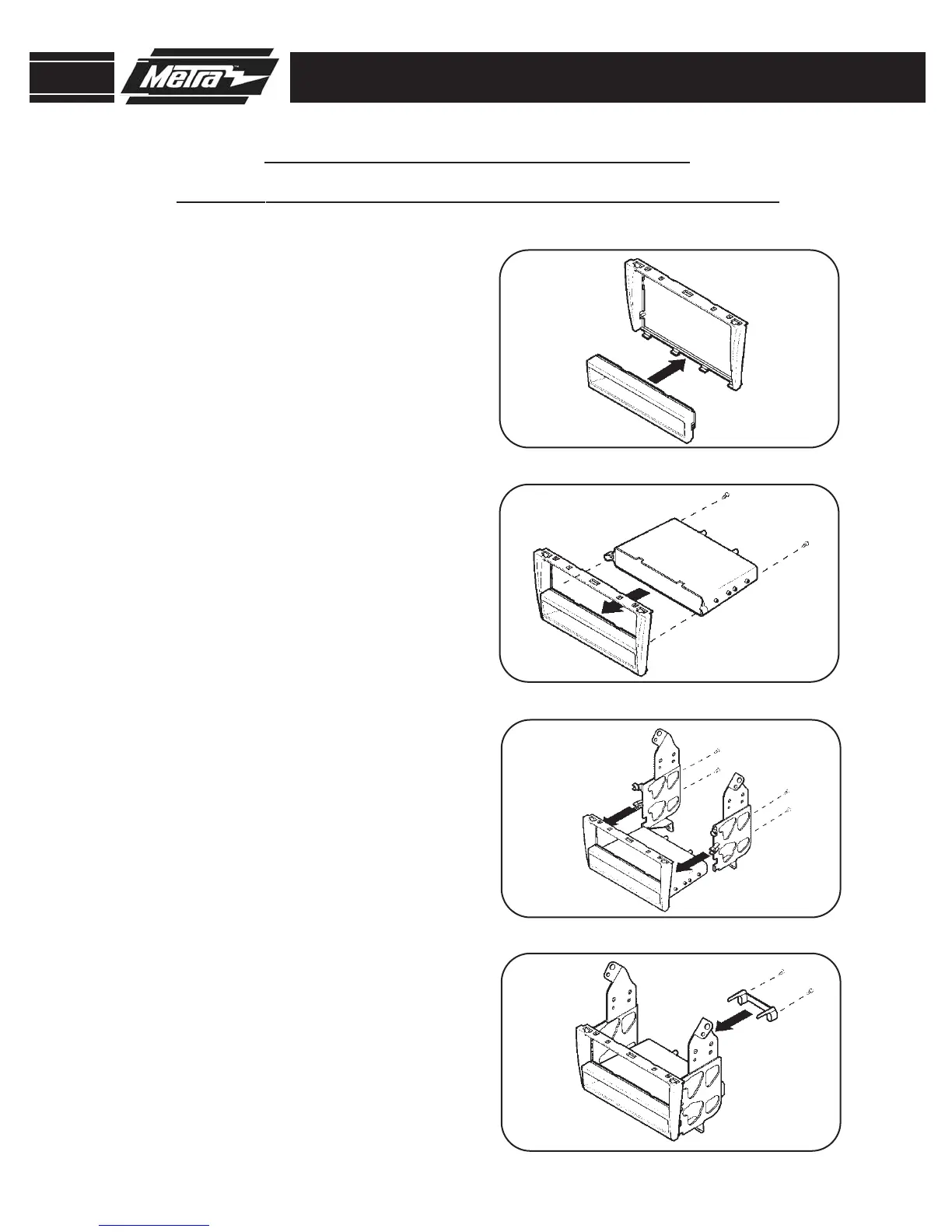 Metra