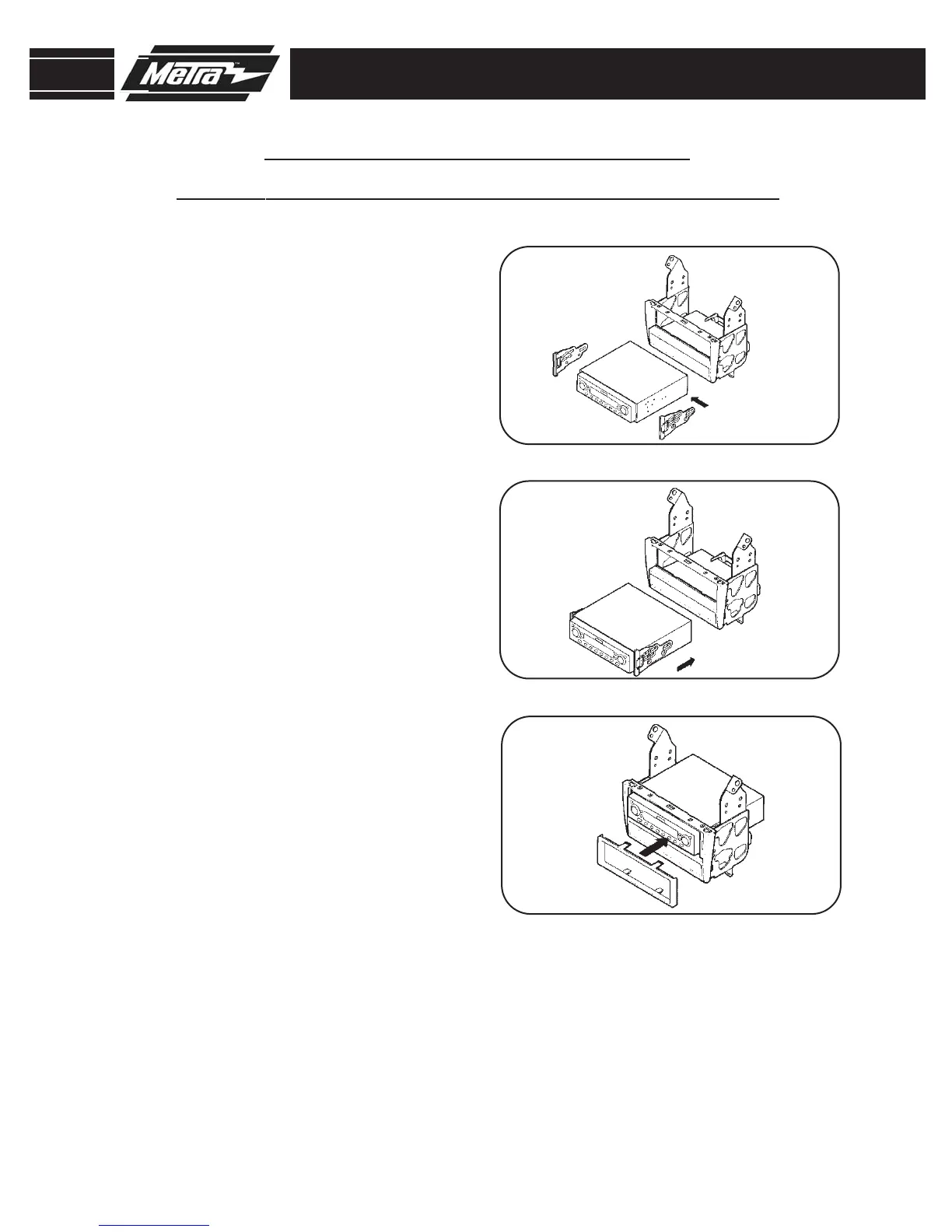 Metra™