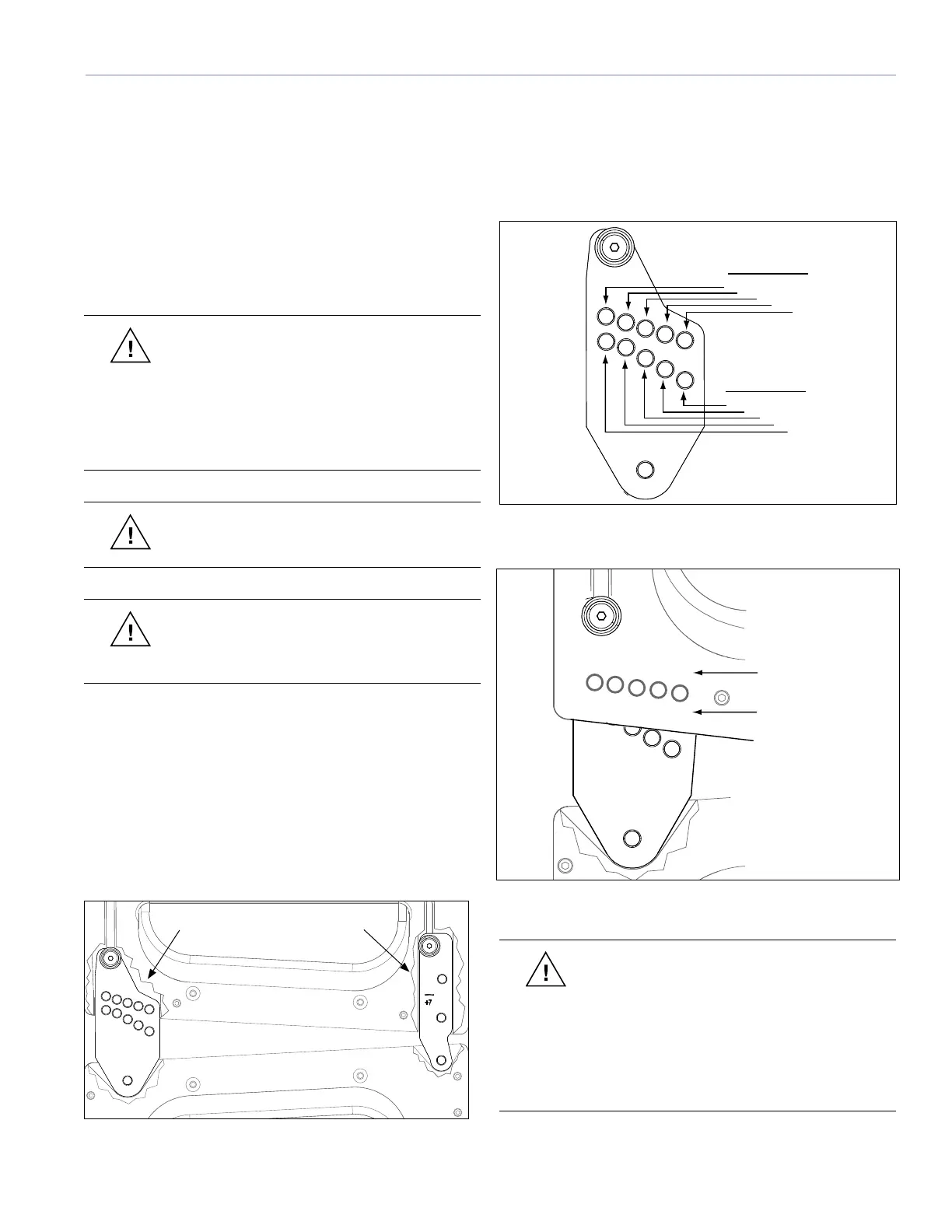 +7