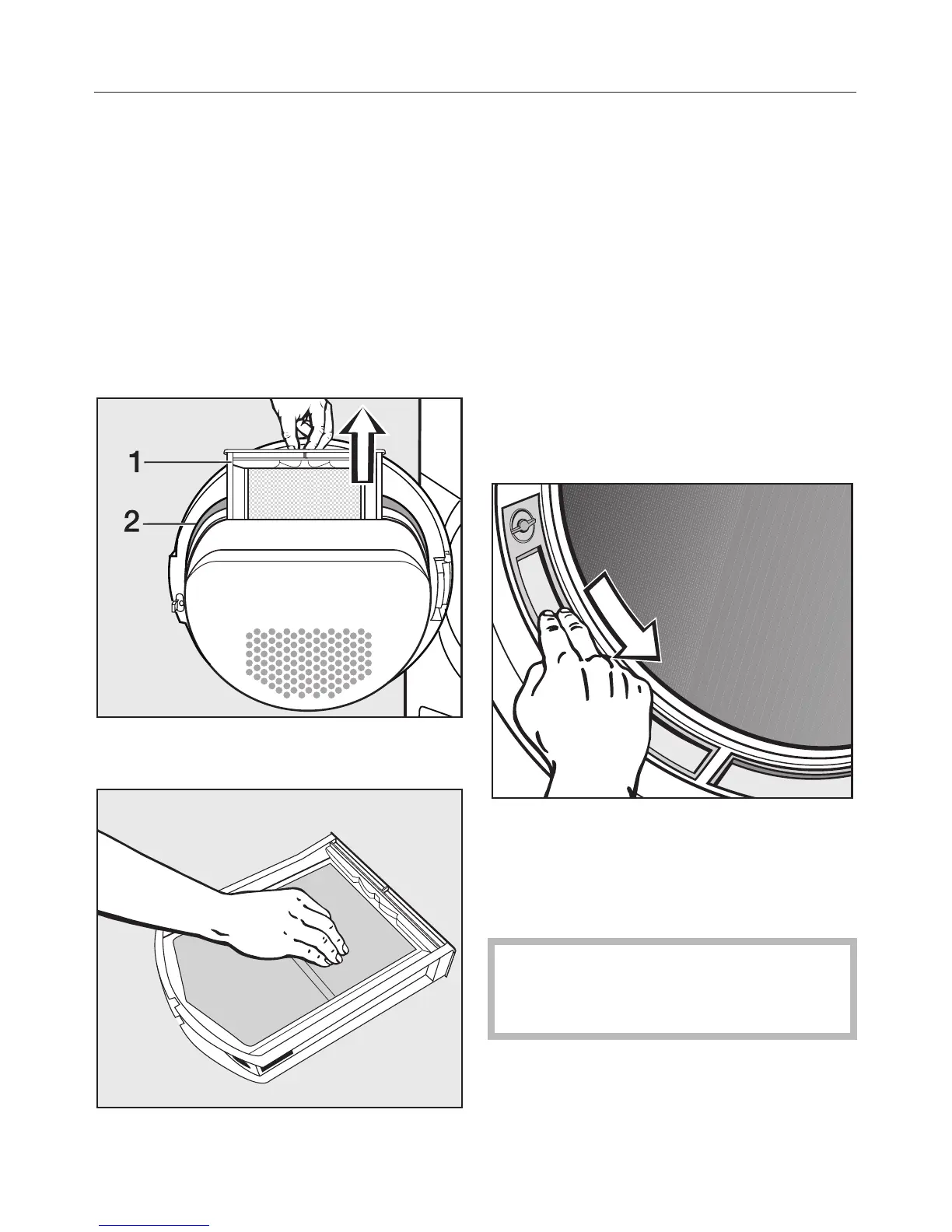 1

2