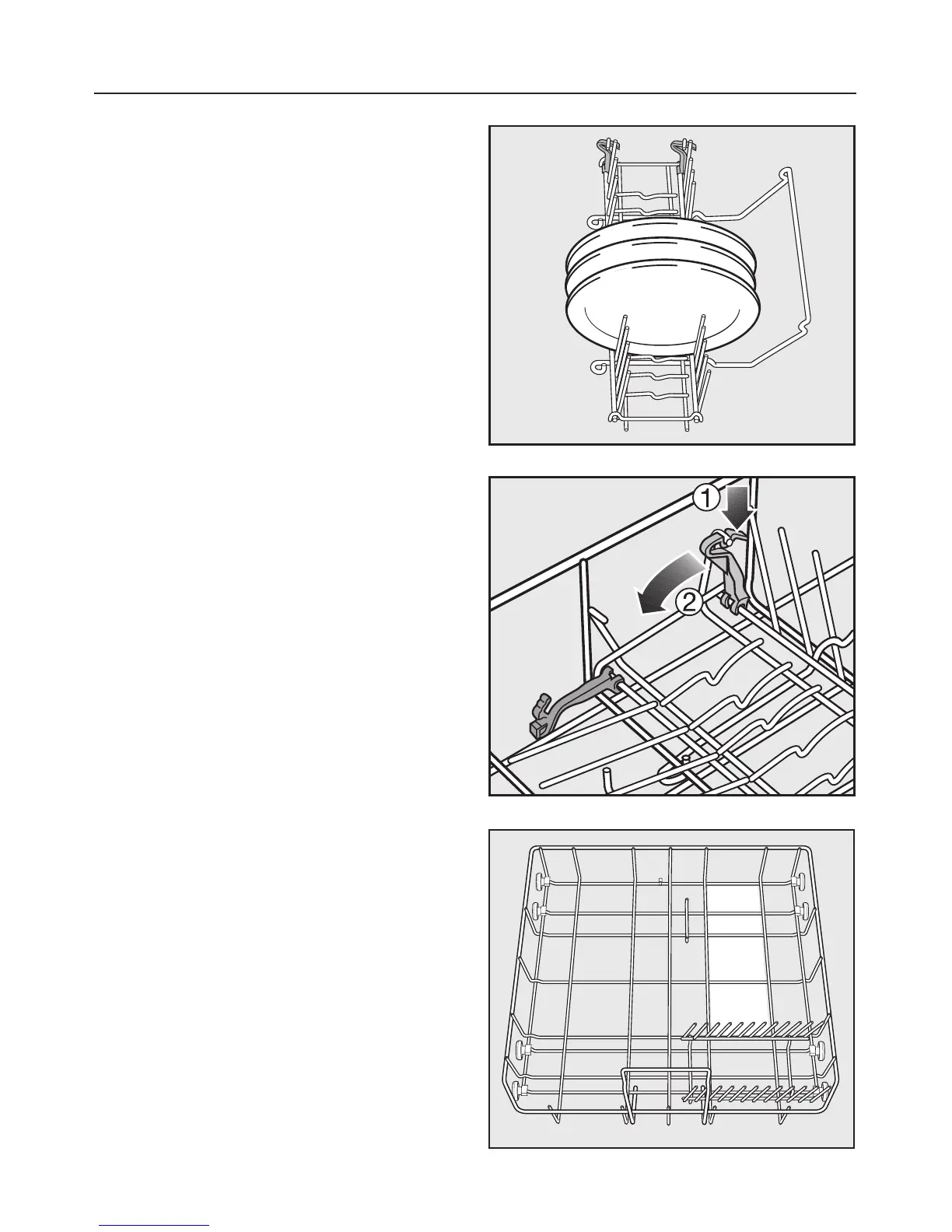 1

2