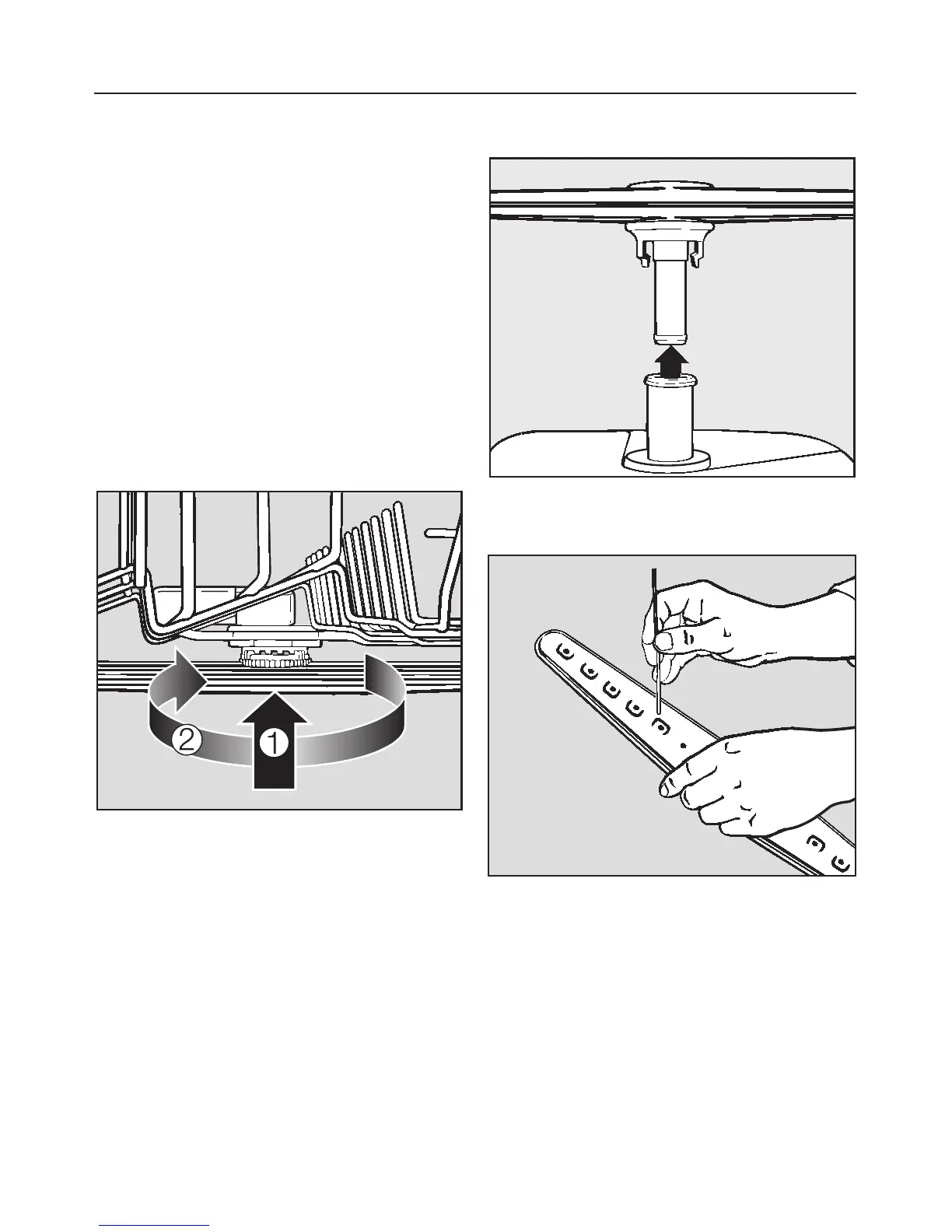 2

1