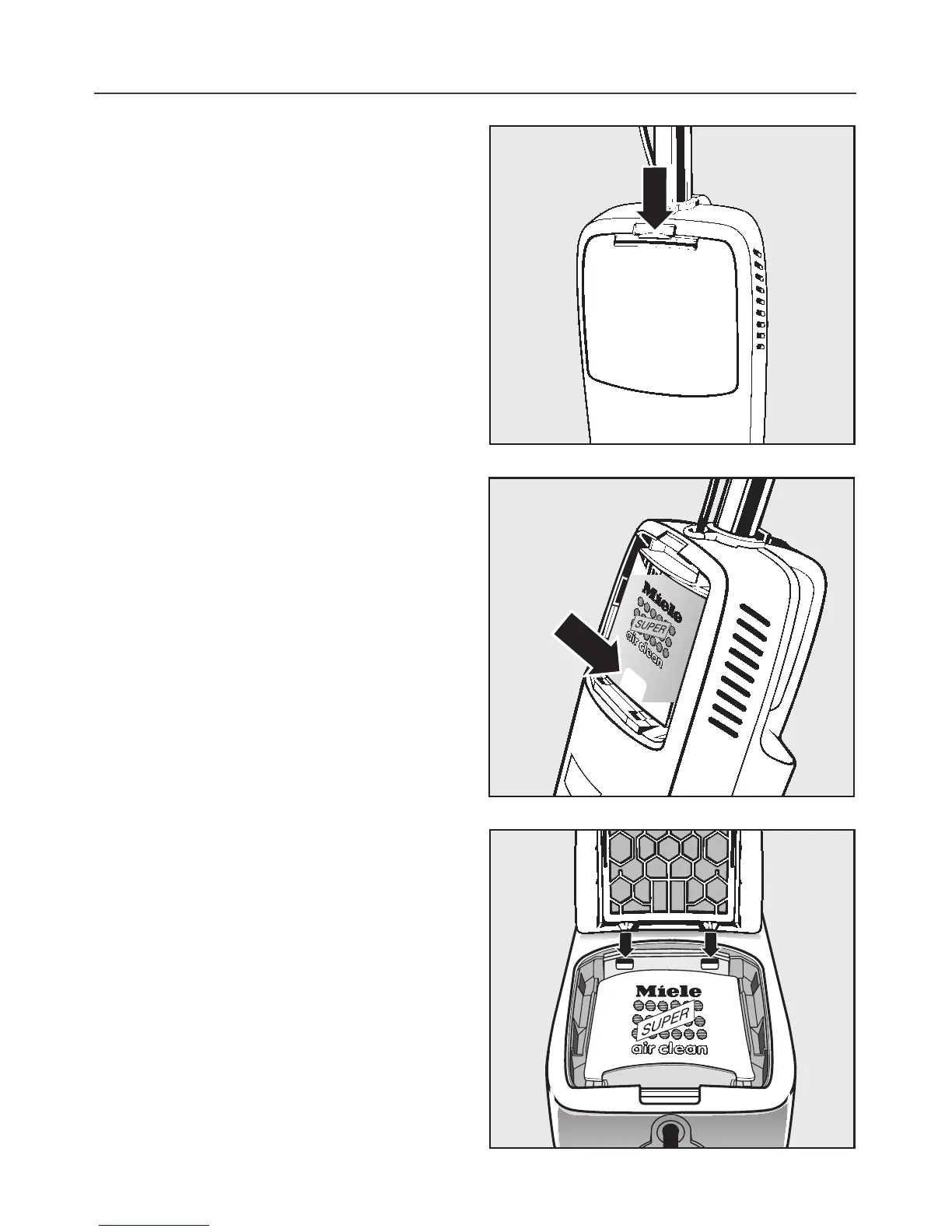 Miele
SUPER
air clean

Miele
SUPER
air clean