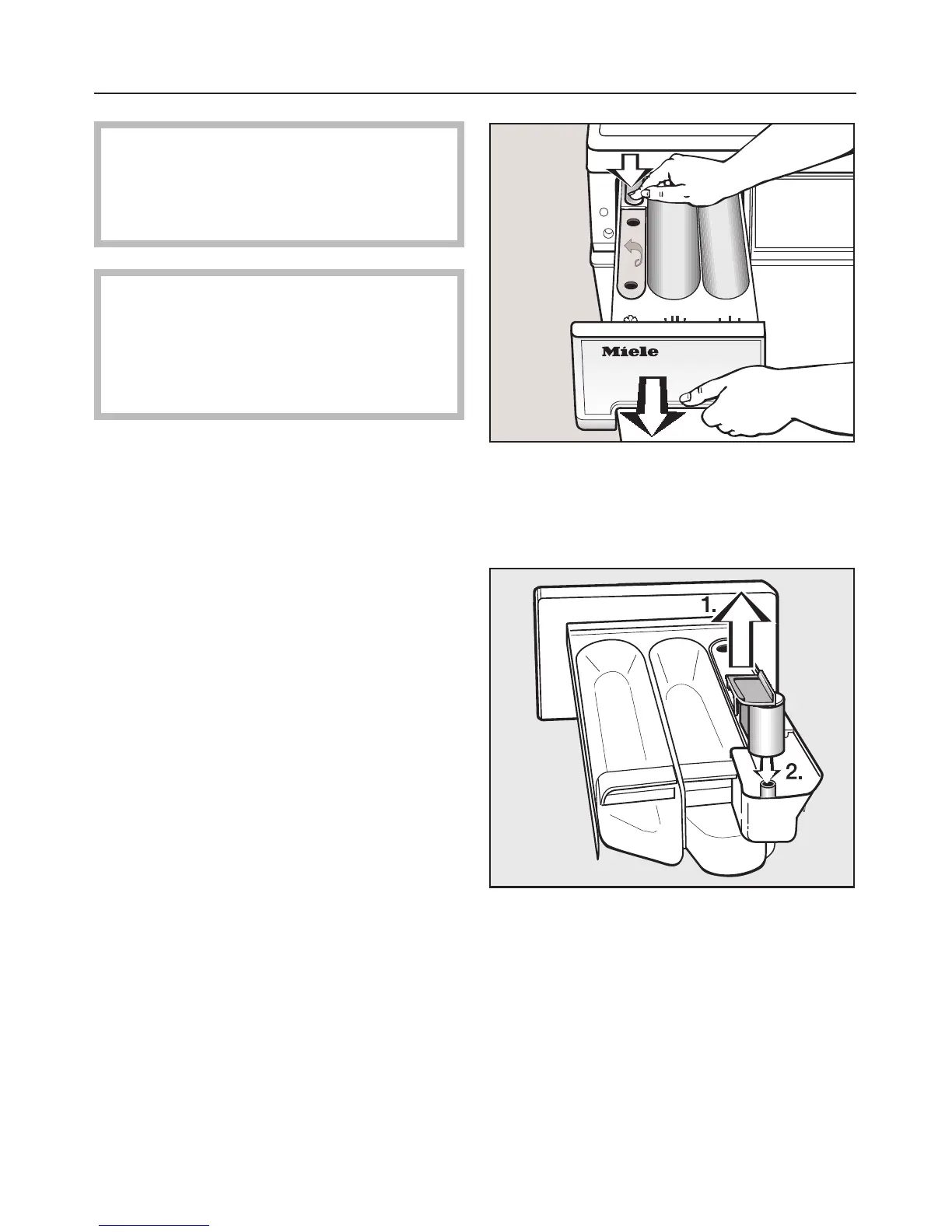 Miele

1.

2.