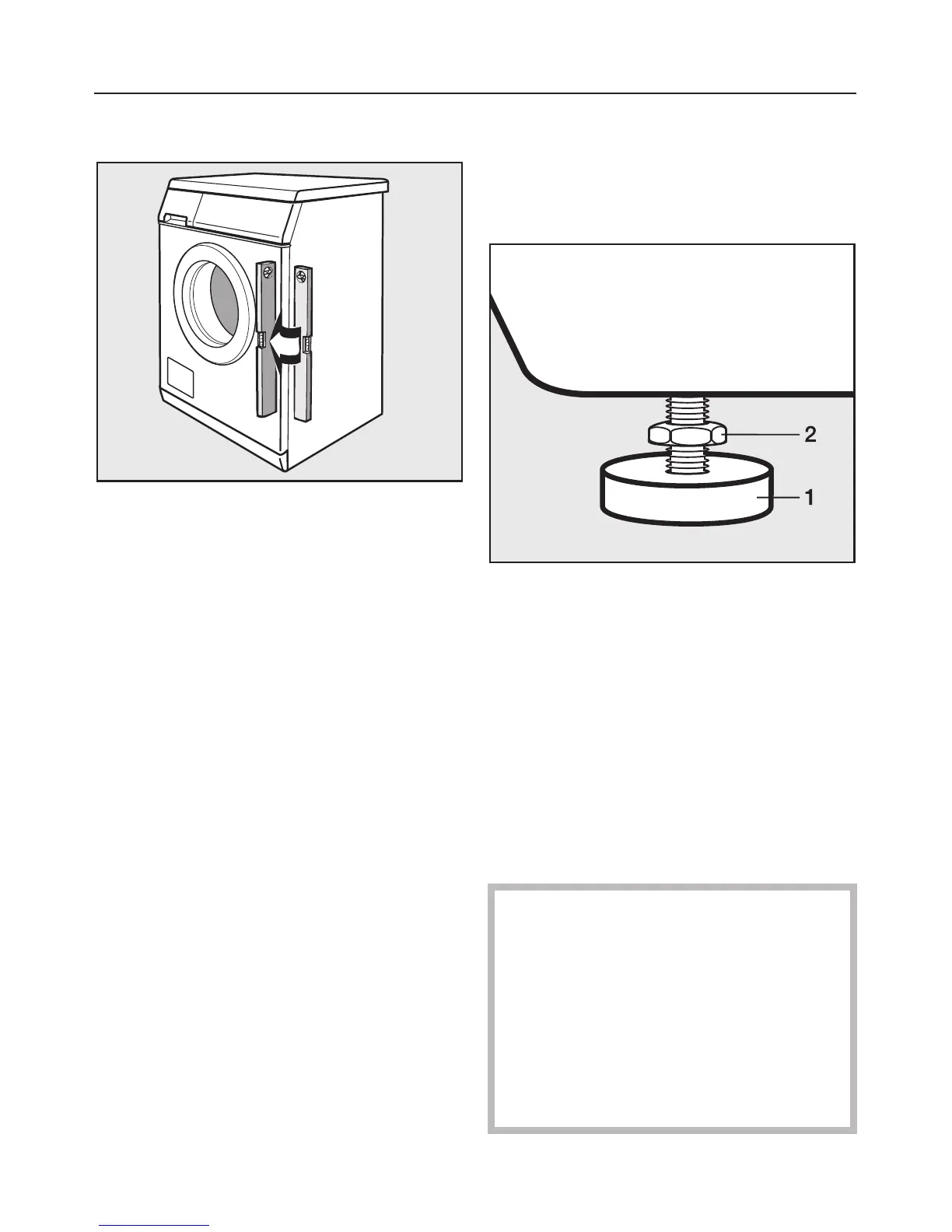 2

1