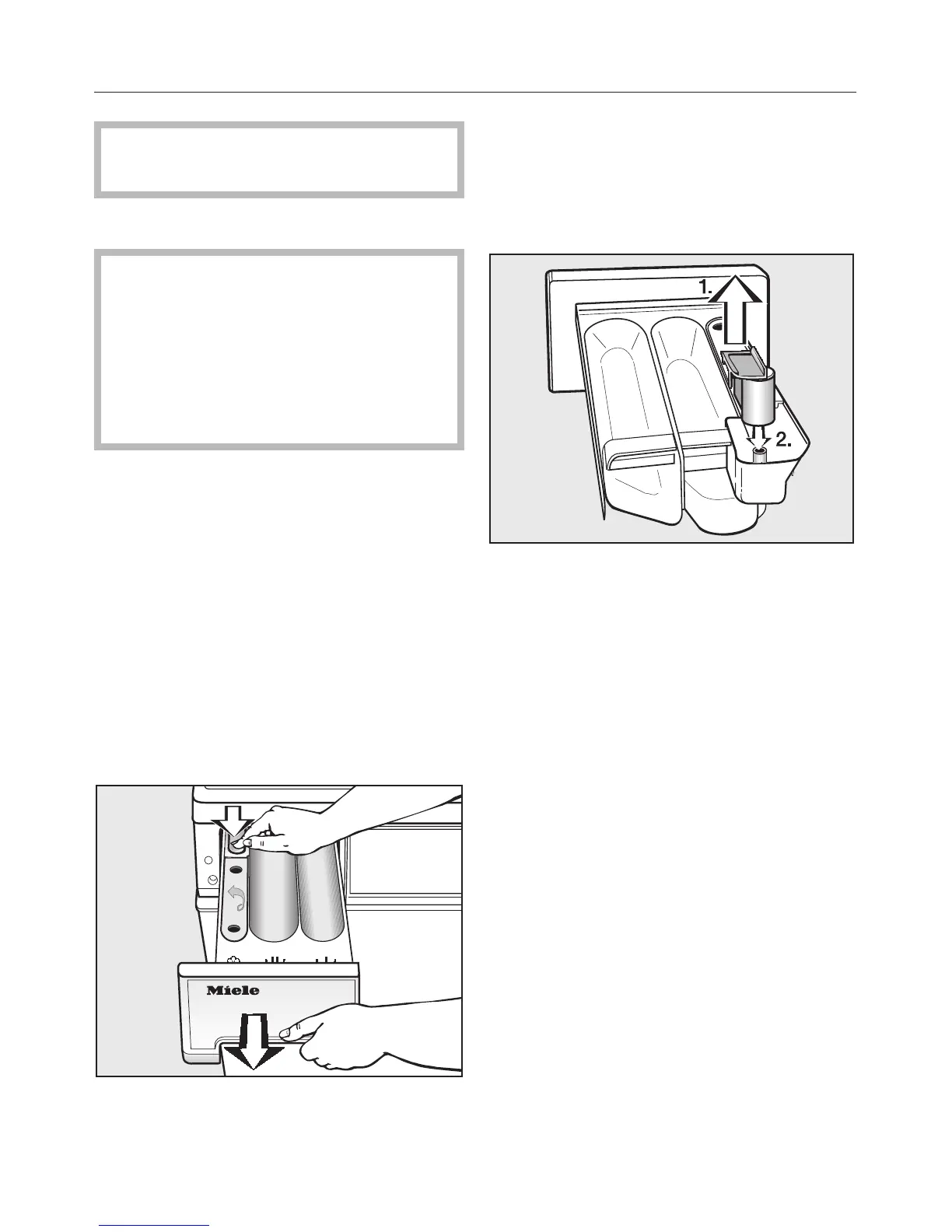 1.

2.

Miele