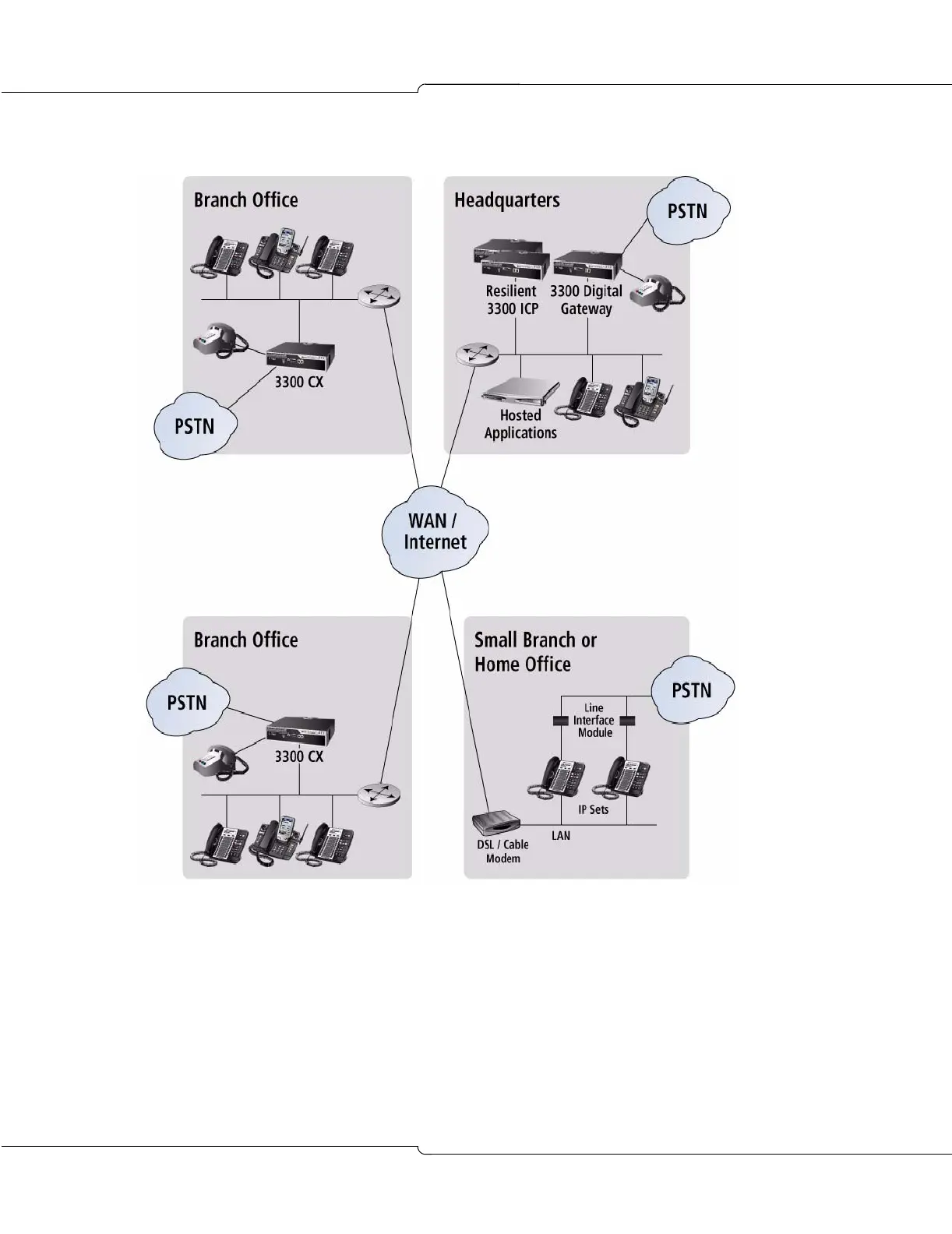 Branch Office

3300 CX

PSTN

Headquarters

PSTN

Resilient 3300 ICP

3300 Digital Gateway

Hosted Applications

WAN / Internet

Branch Office

PSTN

3300 CX

Small Branch or Home Office

PSTN

Line Interface Module

IP Sets

LAN

DSL / Cable Modem