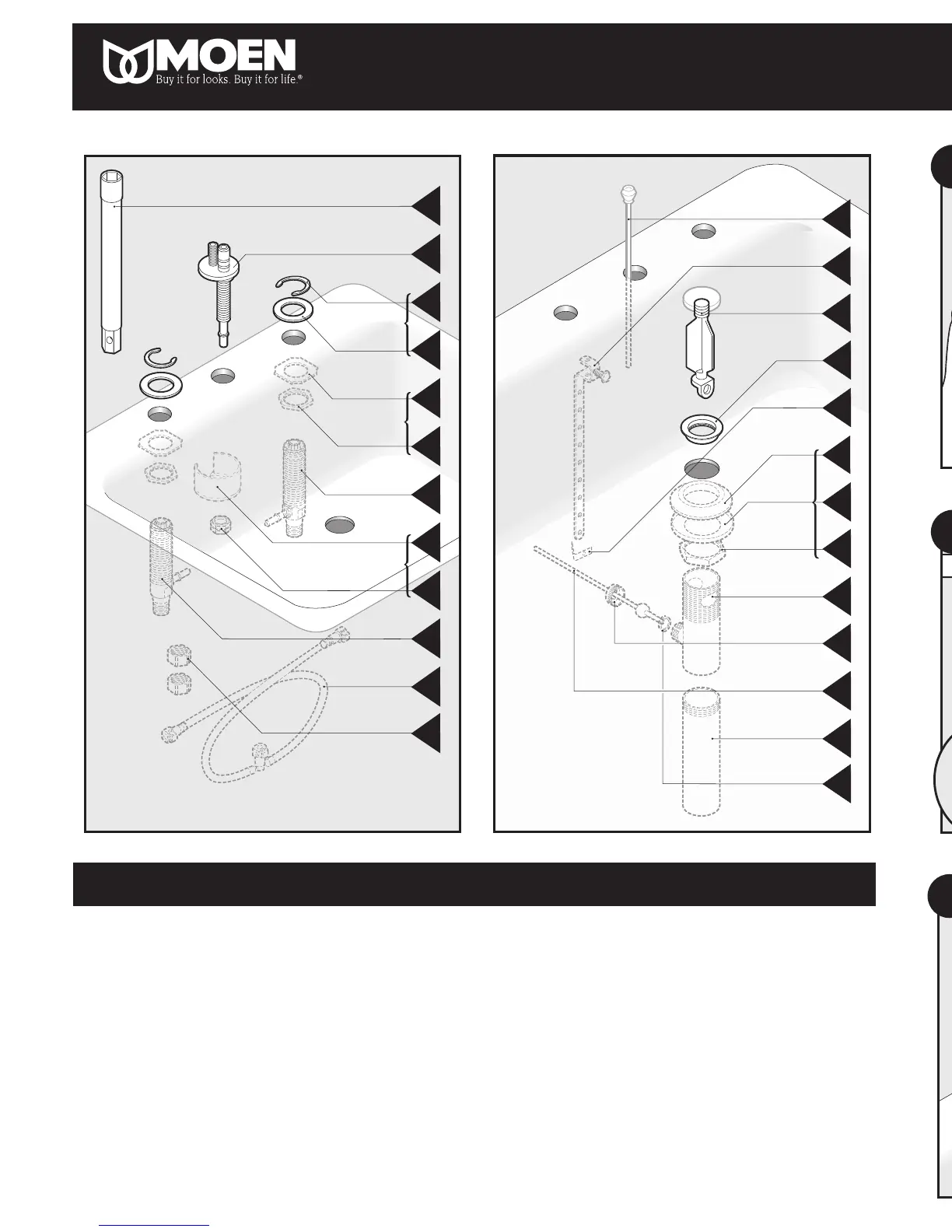 MOEN
Buy it for looks. Buy it for life.®