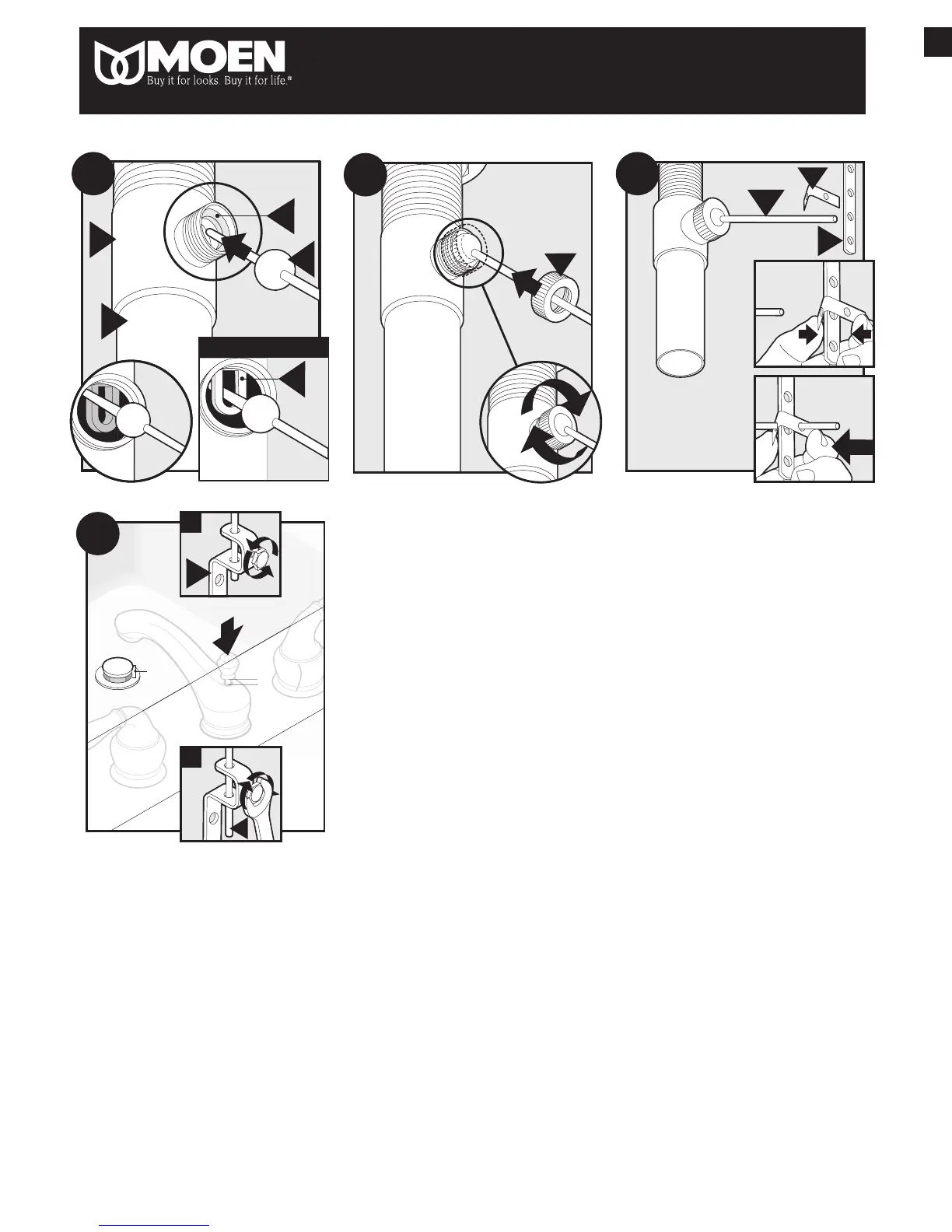 MOEN
Buy it for looks. Buy it for life.®