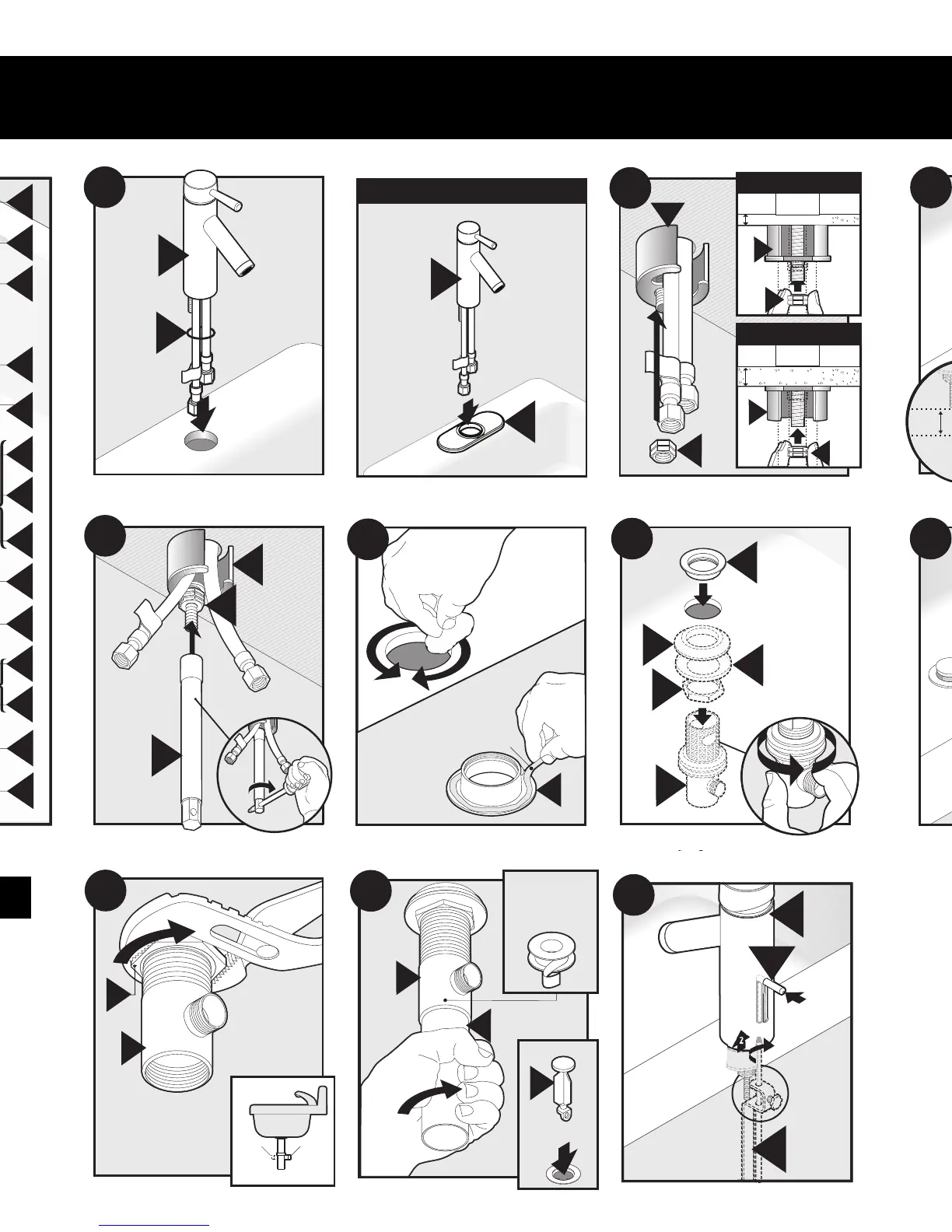 2