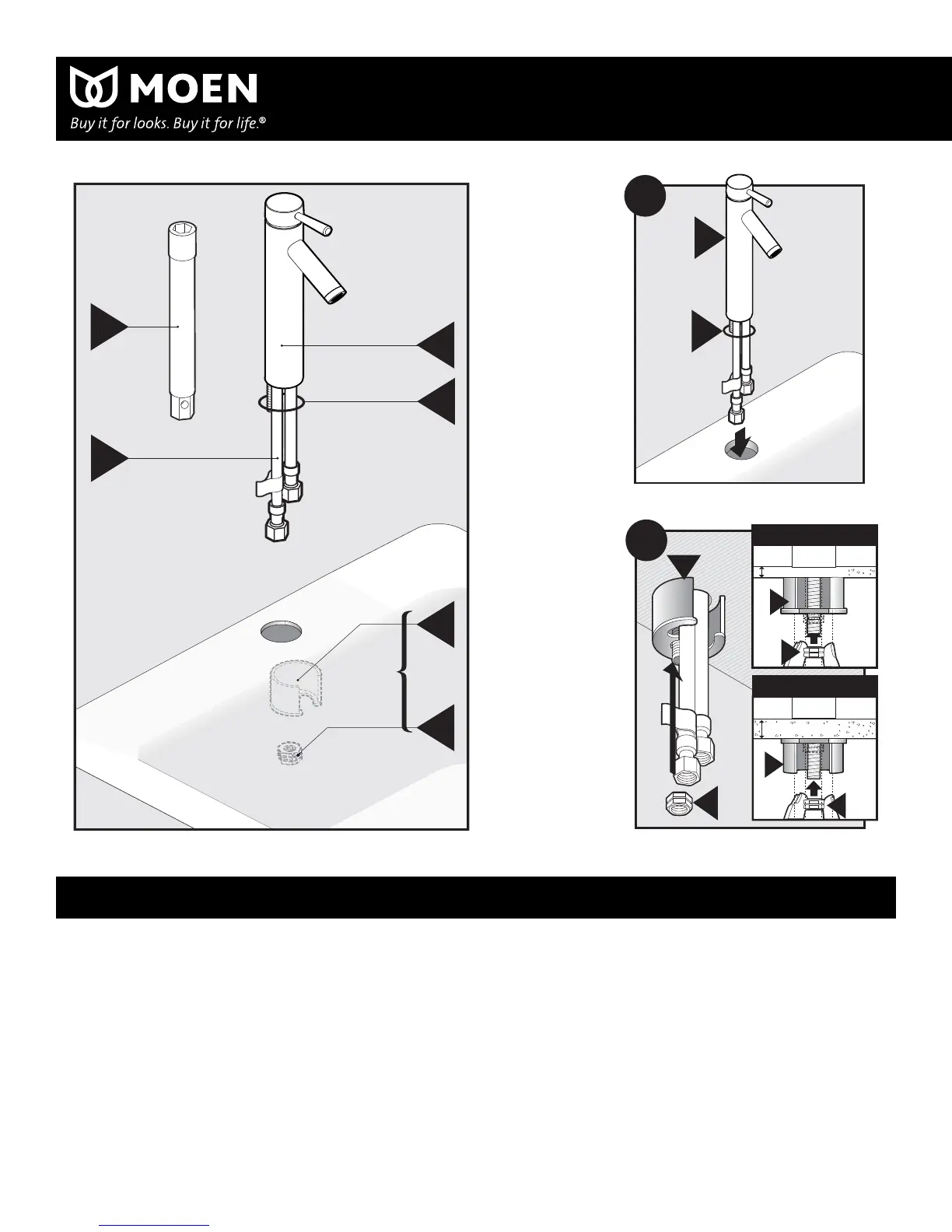 MOEN
Buy it for looks. Buy it for life.®