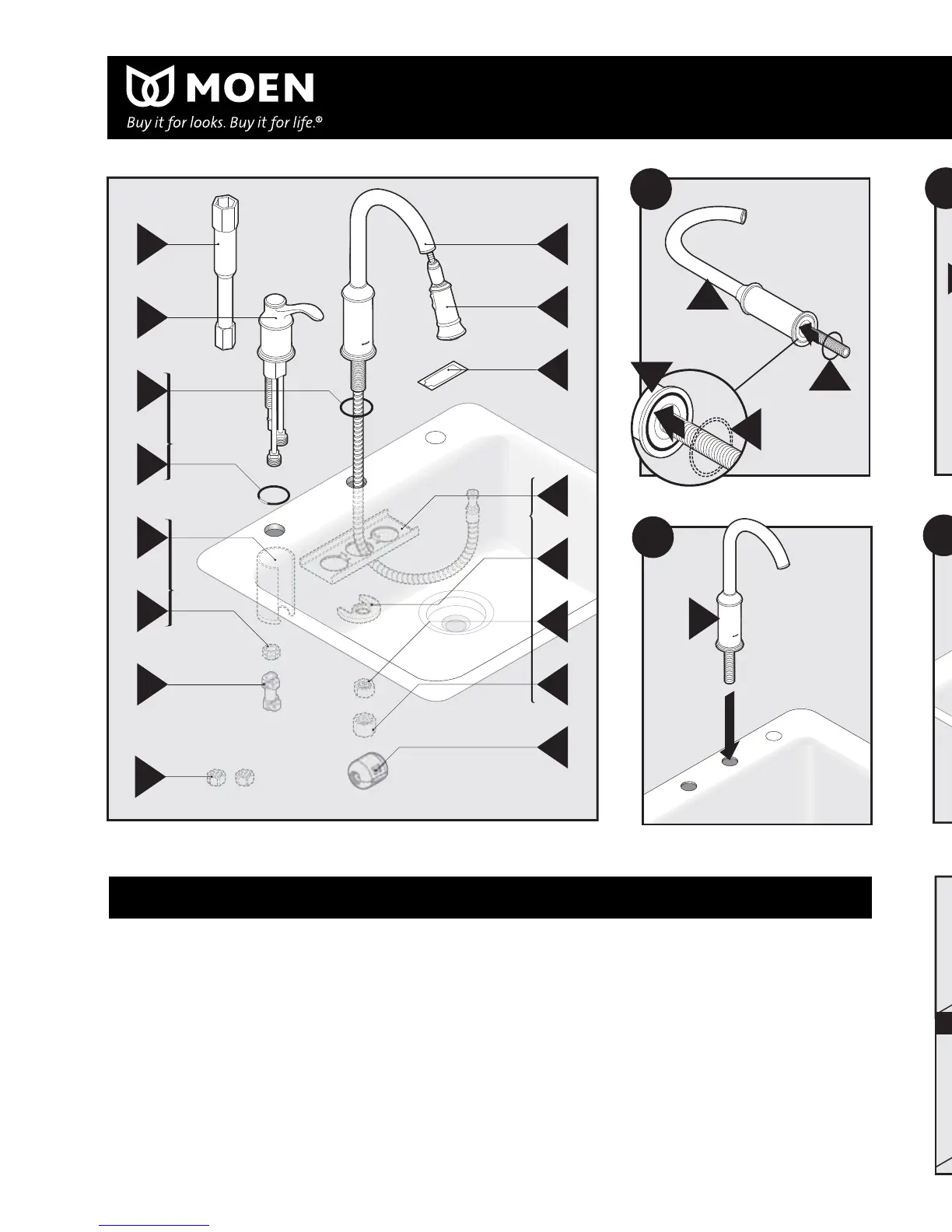 MOEN
Buy it for looks. Buy it for life.®