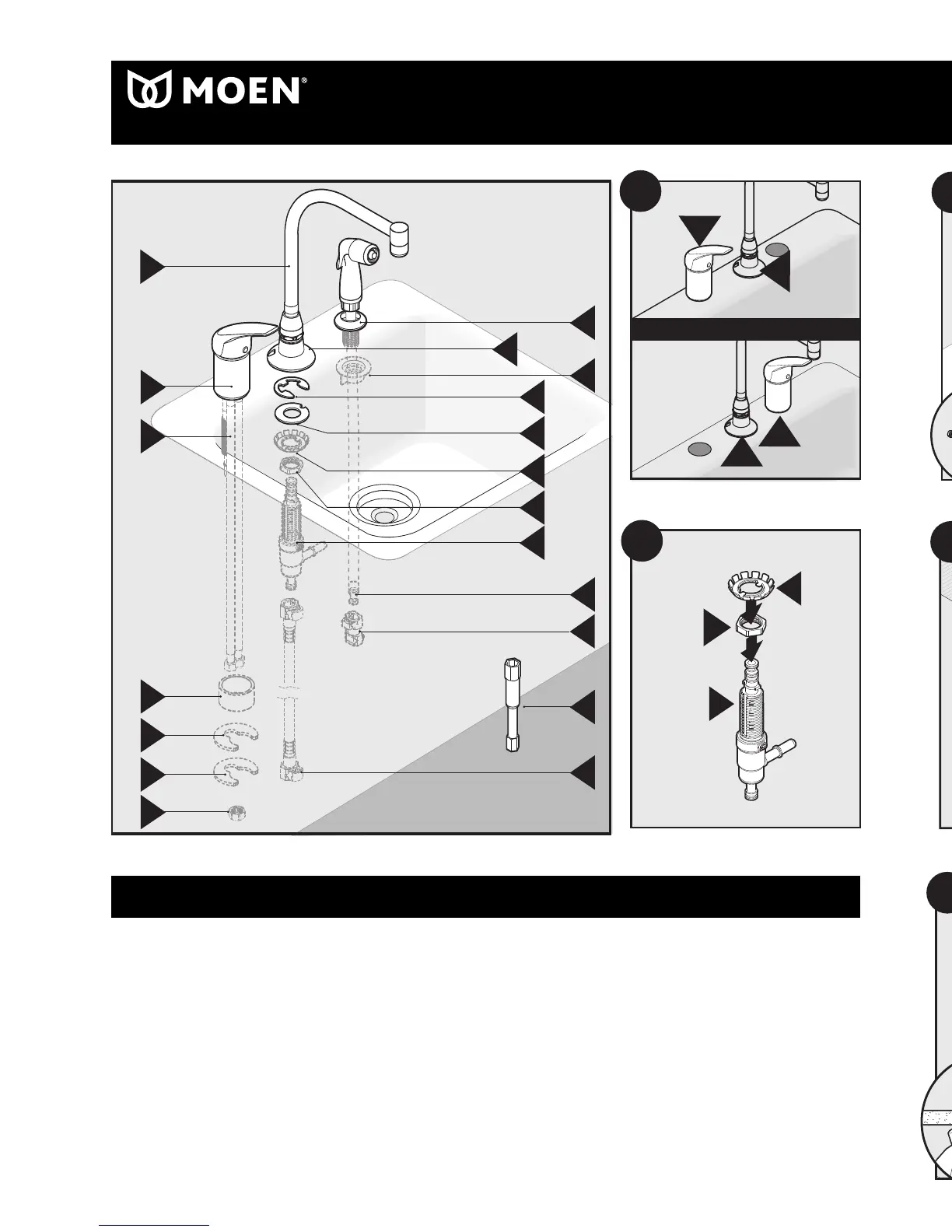 MOEN®