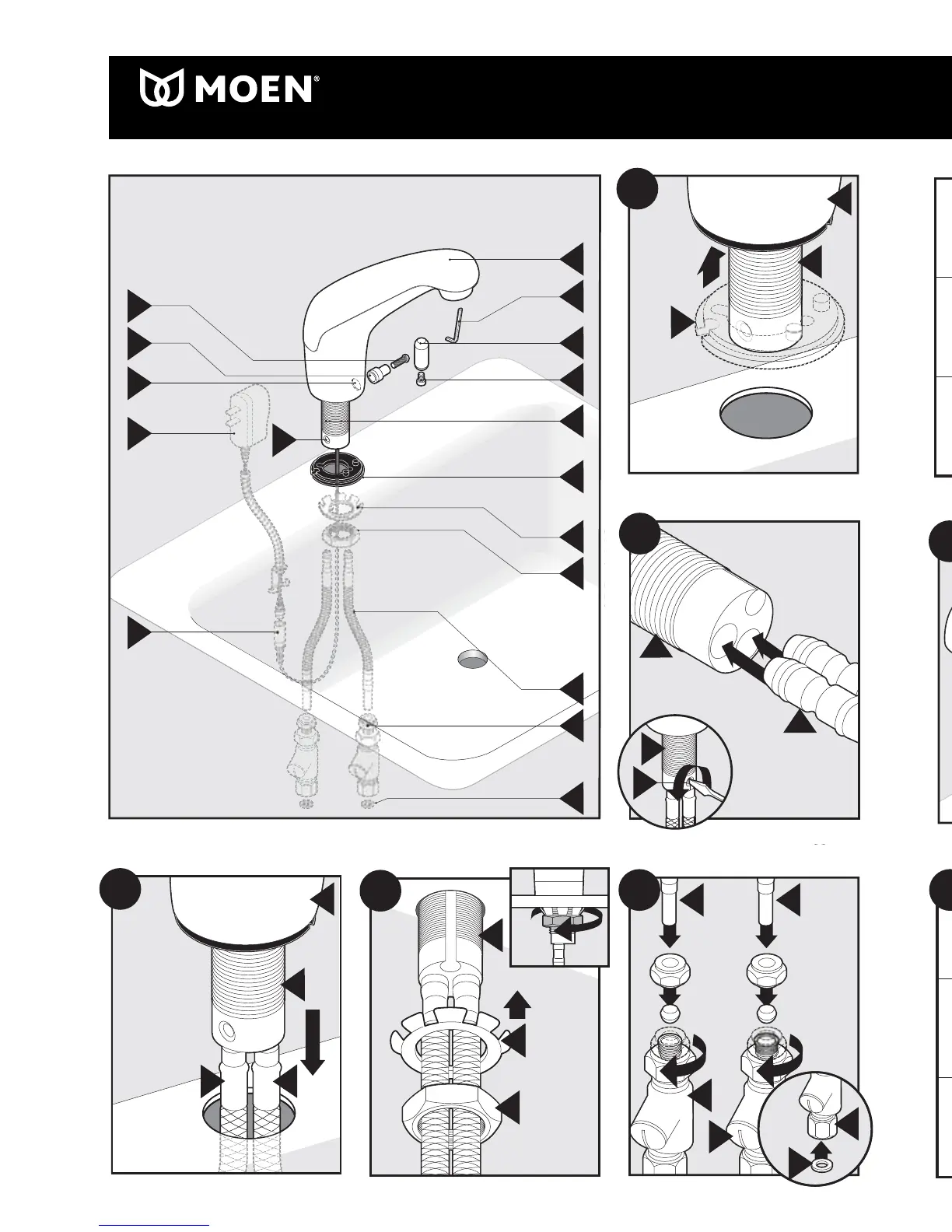 MOEN®