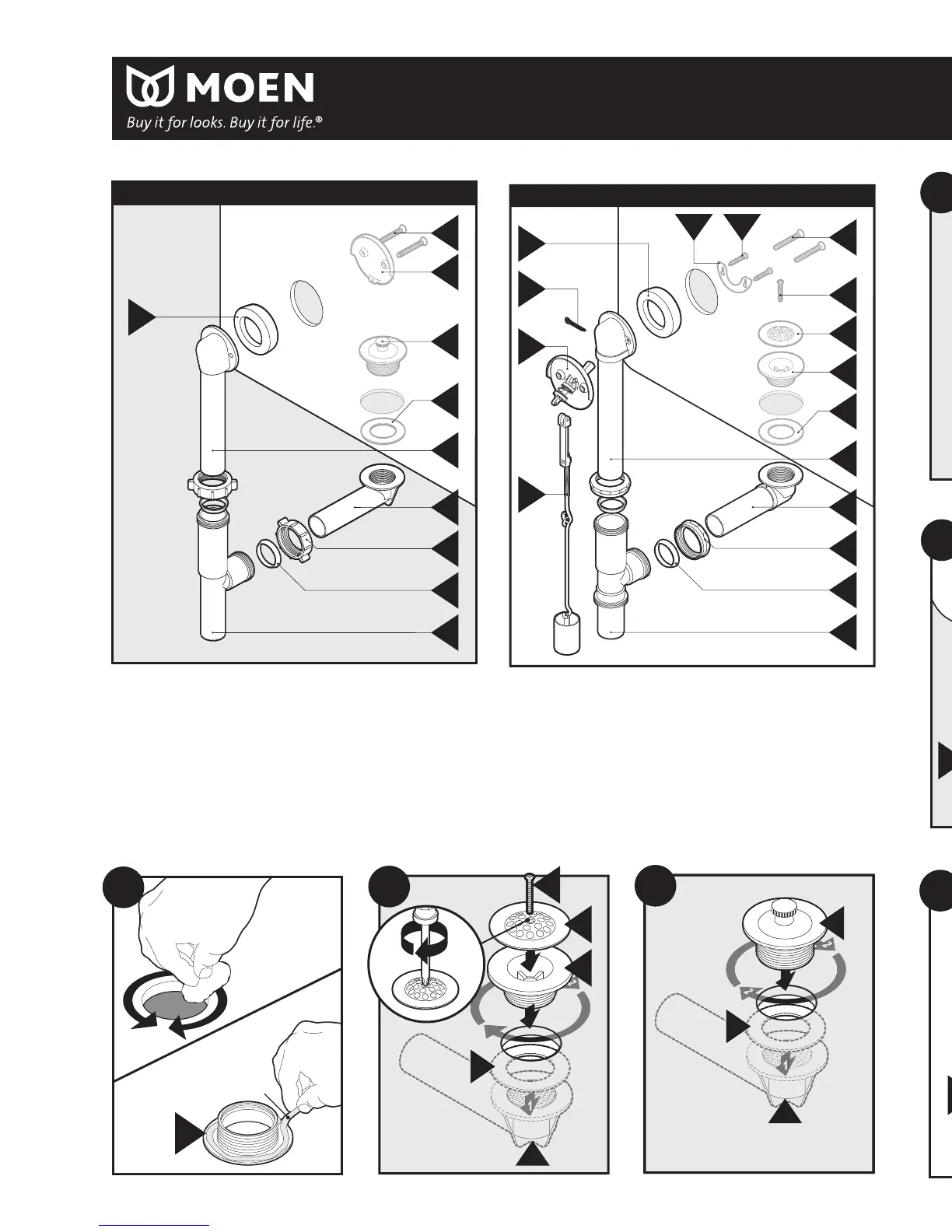 MOEN
Buy it for looks. Buy it for life.®