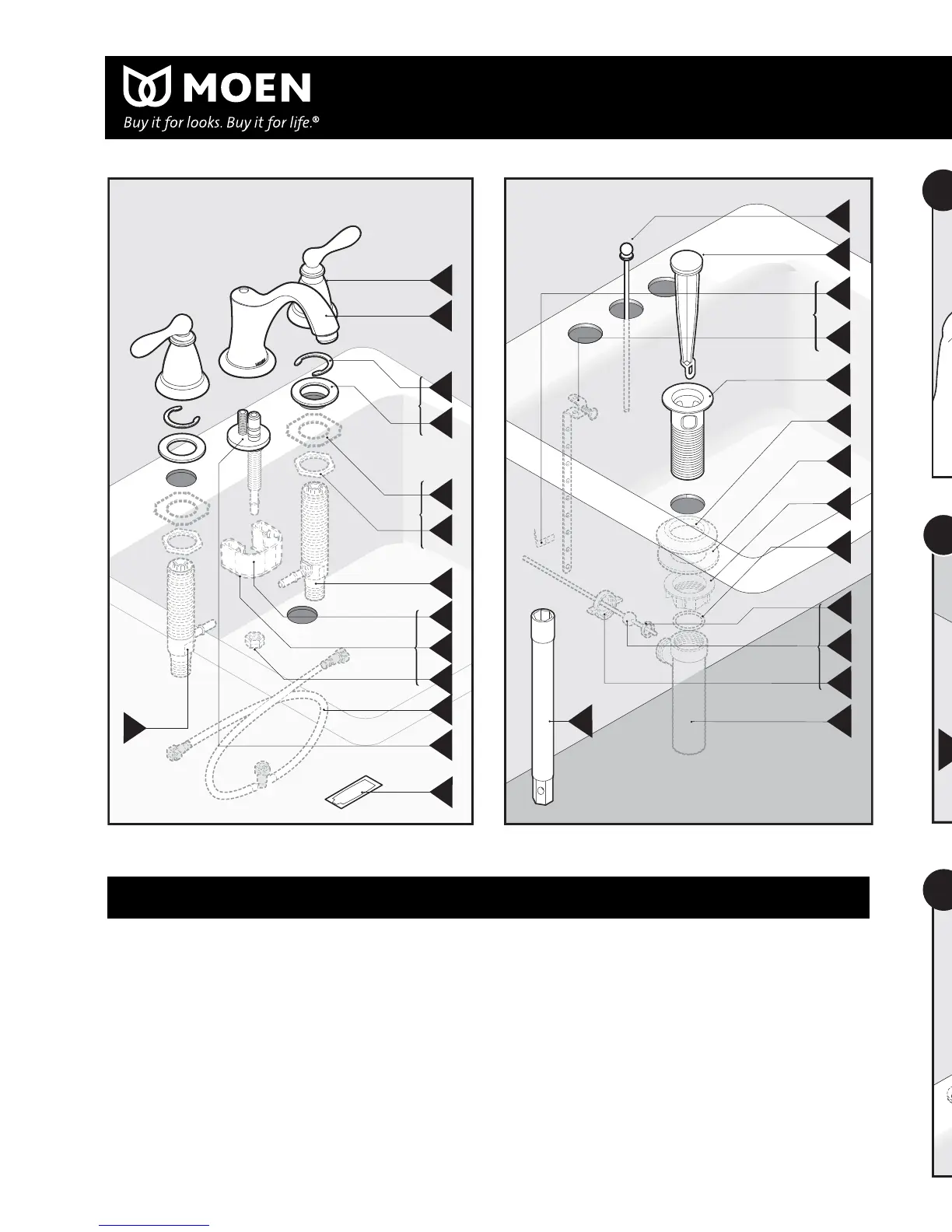 MOEN
Buy it for looks. Buy it for life.®