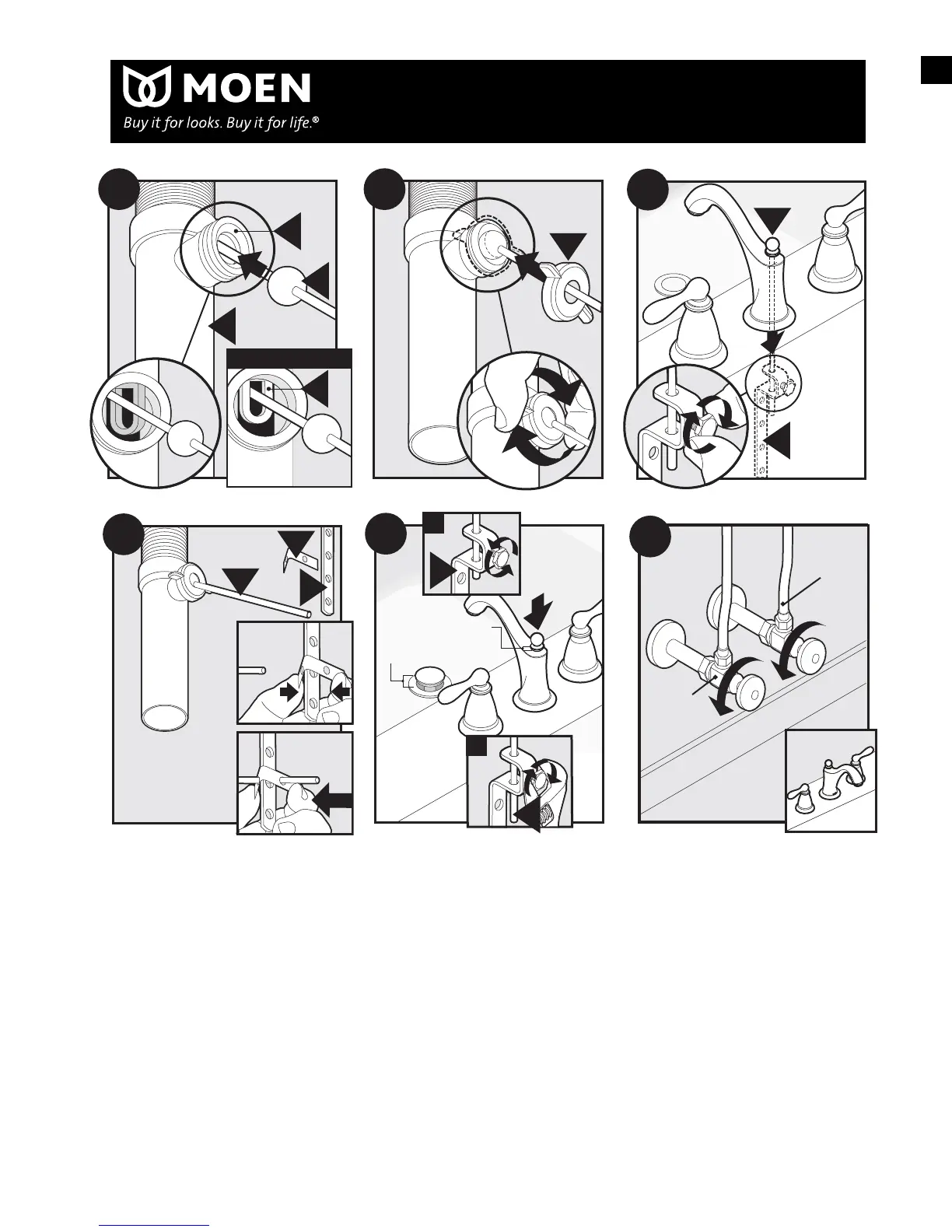 MOEN

Buy it for looks. Buy it for life.®