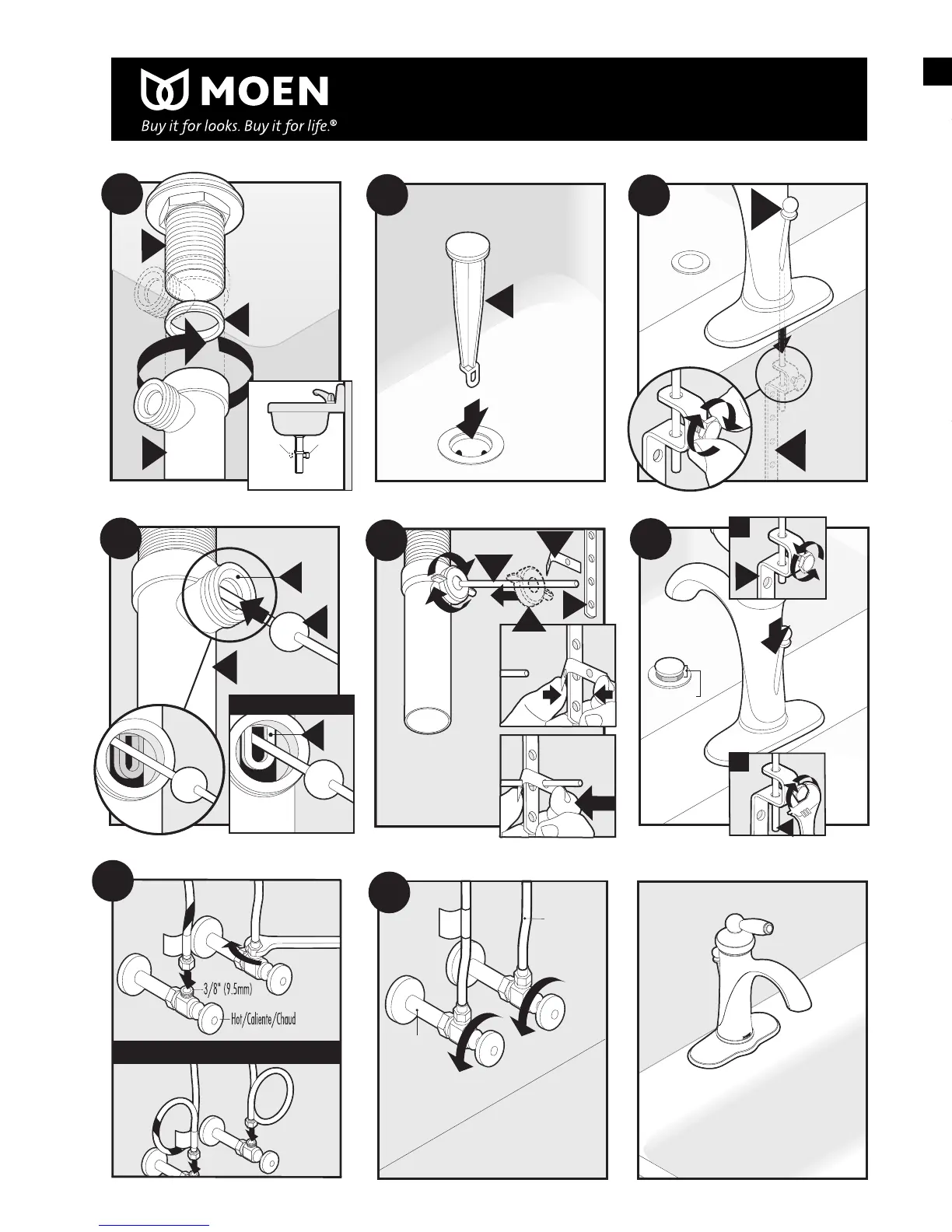 MOEN
Buy it for looks. Buy it for life.®

3/8" (9.5mm)
Hot/Caliente/Chaud