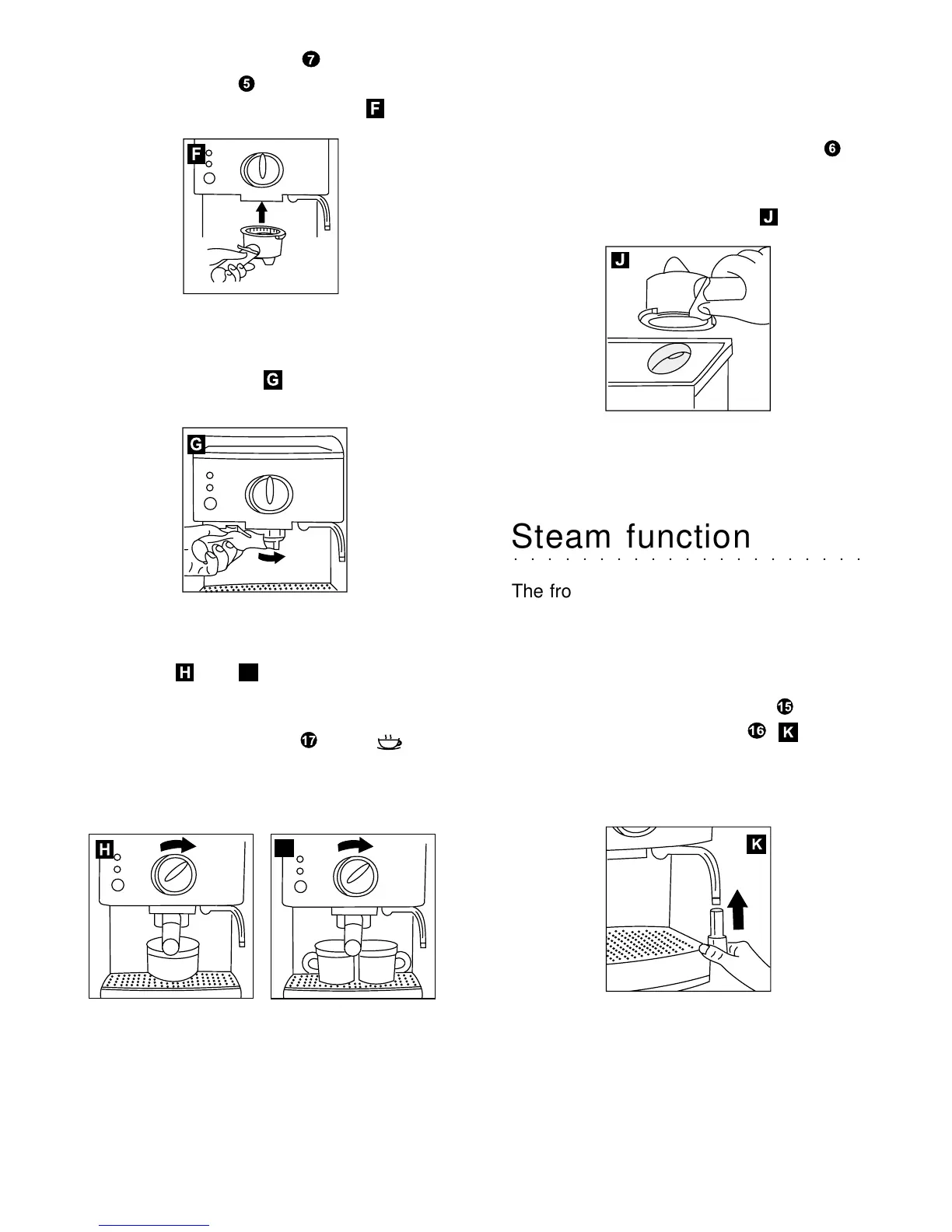 7
5
F

F

G

G

H

17

H

6
J

J

Steam function

The fro

15
16 K

K