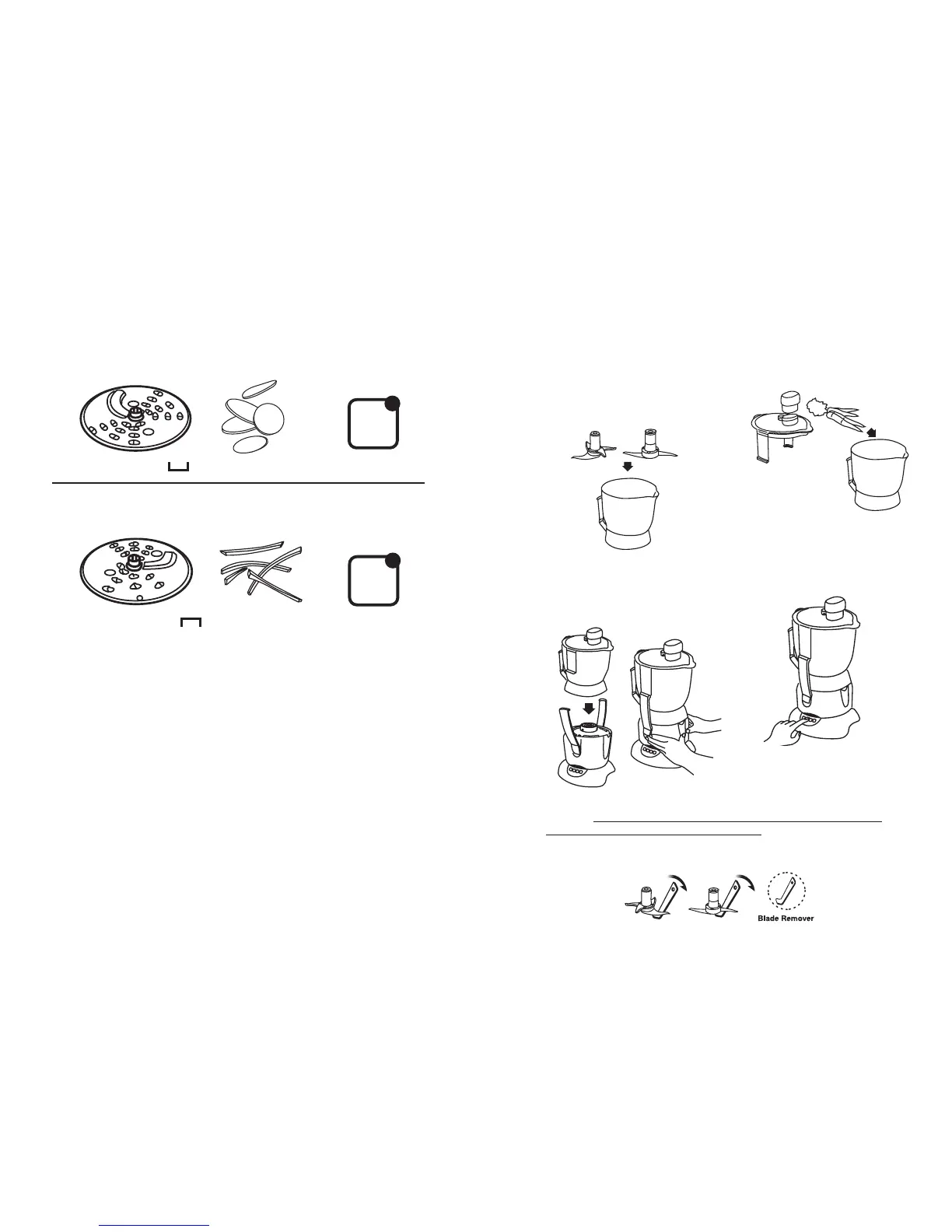 Blade Remover