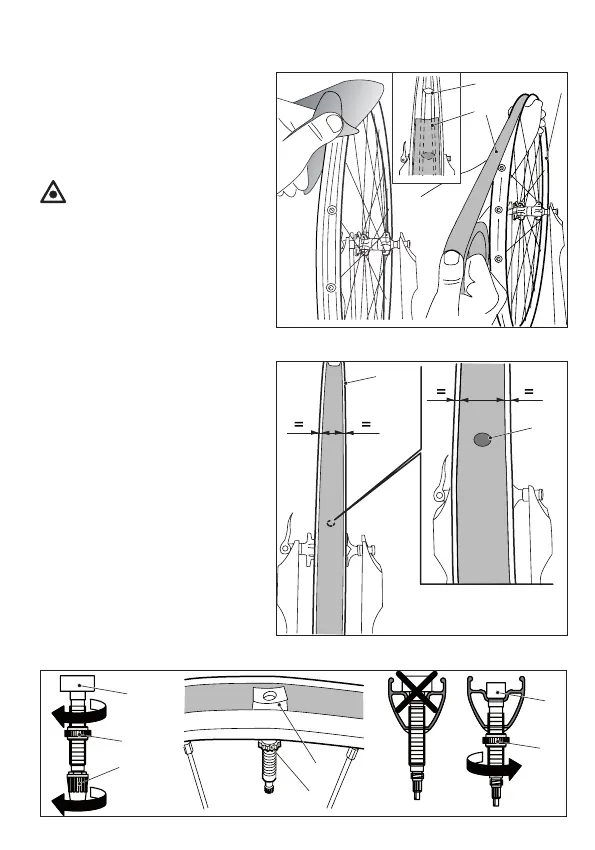 =
=
=
=