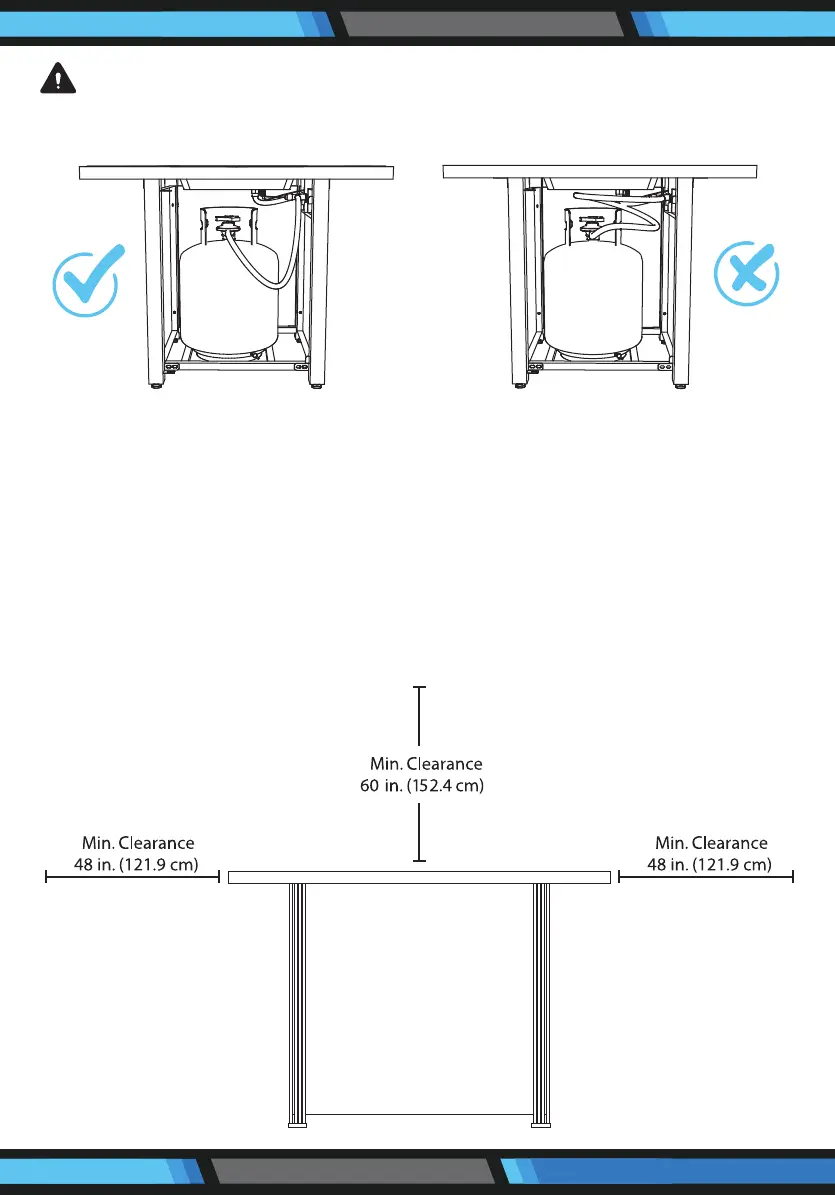 Min. Clearance
60 in. (152.4 cm)

Min. Clearance
48 in. (121.9 cm)

Min. Clearance
48 in. (121.9 cm)