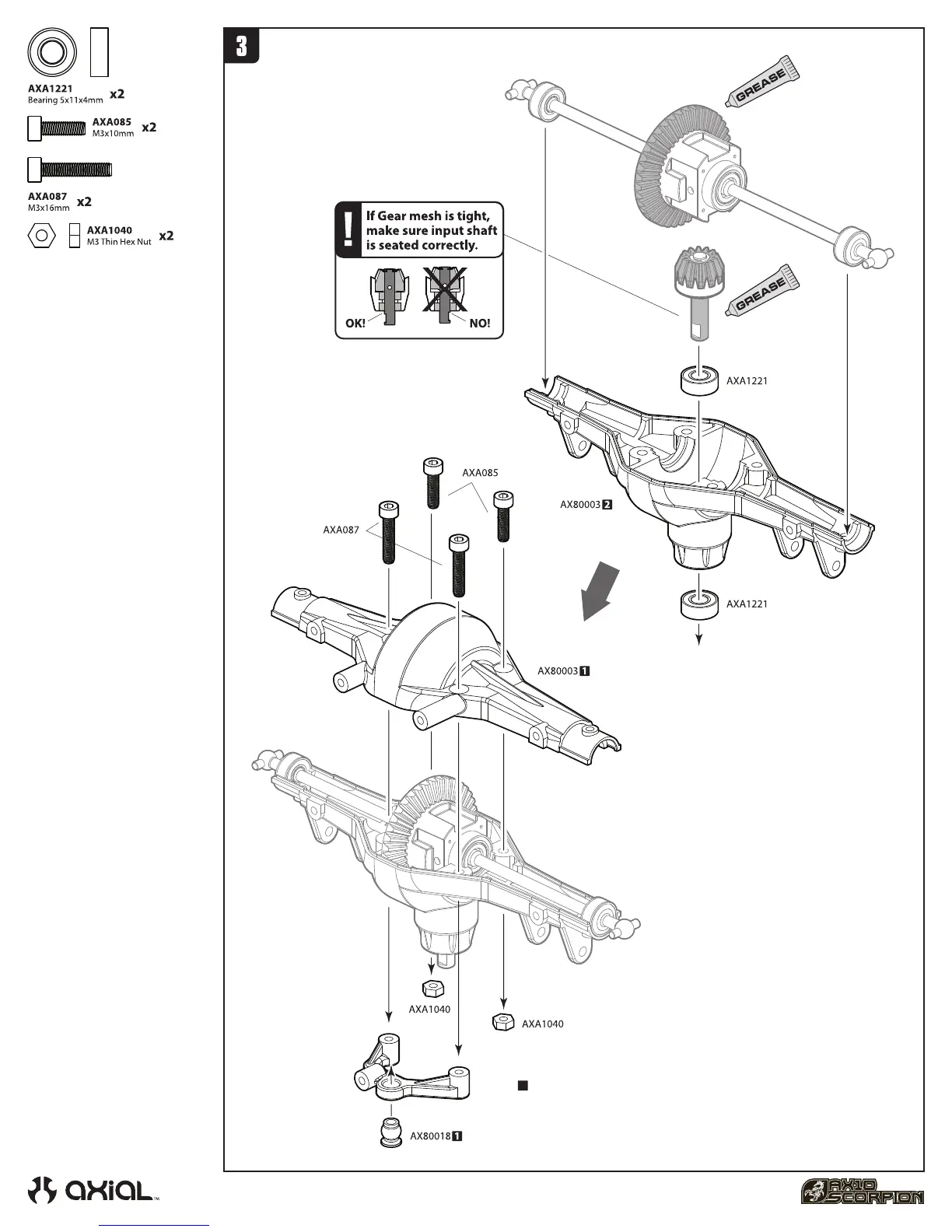 AXA1221
Bearing 5x11x4mm x2

AXA085
M3x10mm x2

AXA087
M3x16mm x2

AXA1040
M3 Thin Hex Nut x2

3

GREASE

If Gear mesh is tight, make sure input shaft is seated correctly.

OK!

NO!

GREASE

AXA1221

AXA085

AX80003 2

AXA087

AXA1221

AX80003 1

AXA1040

AXA1040

AX80018 1

axial™

AX10 SCORPION