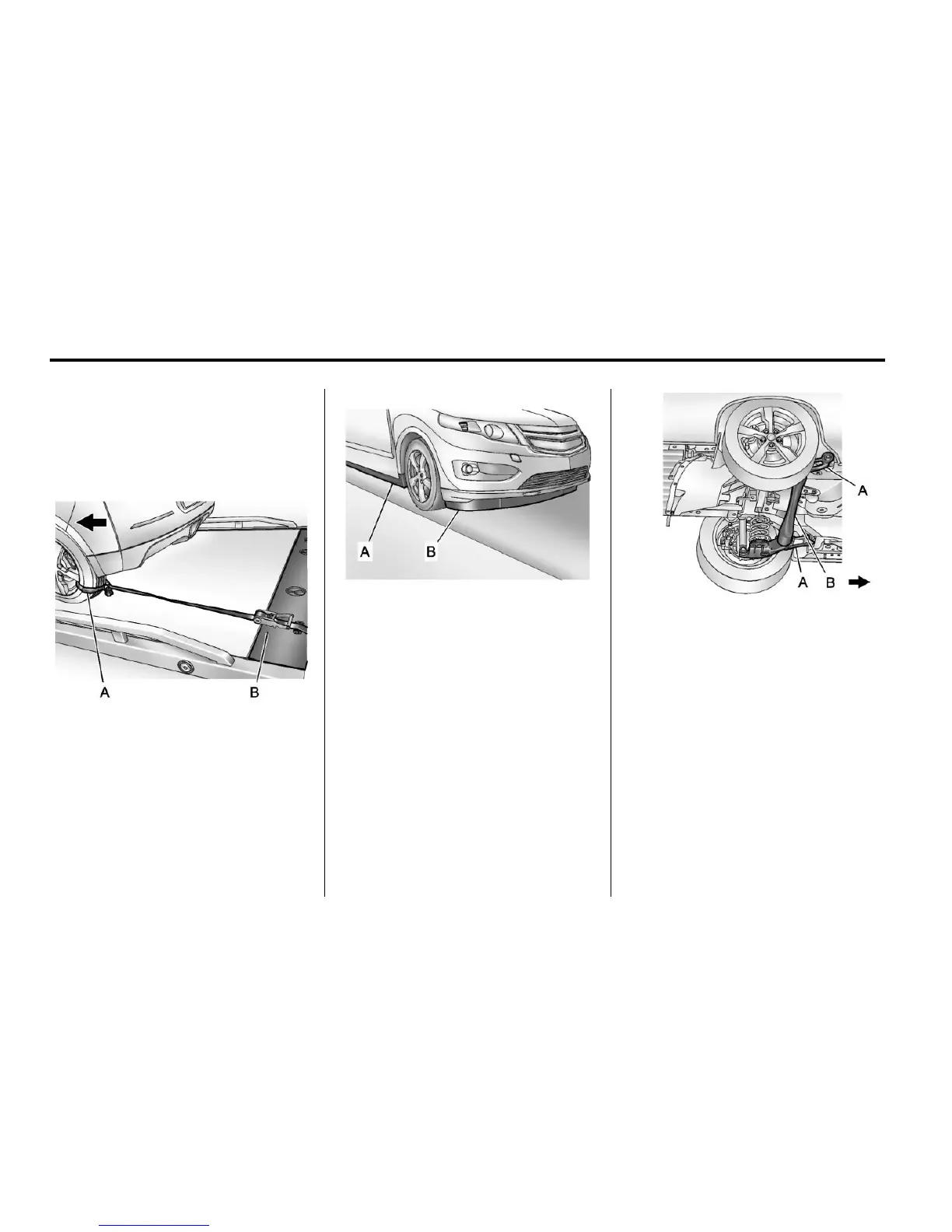 A

B

A

B

A

A

B