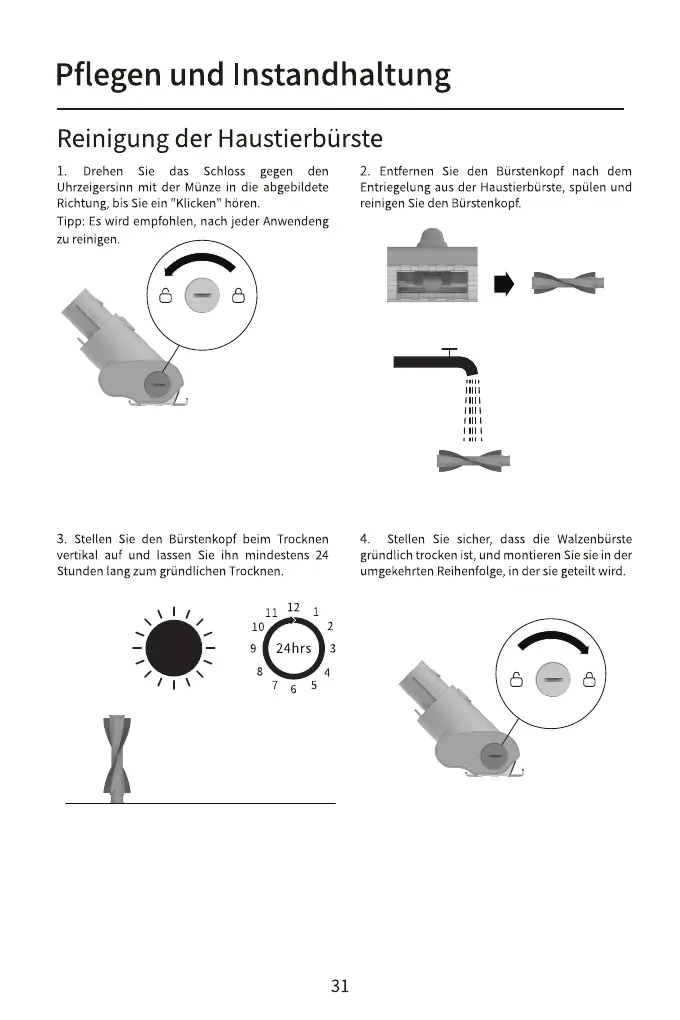 Pflegen und Instandhaltung

Reinigung der Haustierbürste

1. Drehen Sie das Schloss gegen den Uhrzeigersinn mit der Münze in die abgebildete Richtung, bis Sie ein "Klicken" hören.
Tipp: Es wird empfohlen, nach jeder Anwendeng zu reinigen.

2. Entfernen Sie den Bürstenkopf nach dem Entriegelung aus der Haustierbürste, spülen und reinigen Sie den Bürstenkopf.

3. Stellen Sie den Bürstenkopf beim Trocknen vertikal auf und lassen Sie ihn mindestens 24 Stunden lang zum gründlichen Trocknen.

12 1 2 3 4 5 6 7 8 9 10 11
24hrs

4. Stellen Sie sicher, dass die Walzenbürste gründlich trocken ist, und montieren Sie sie in der umgekehrten Reihenfolge, in der sie geteilt wird.

31