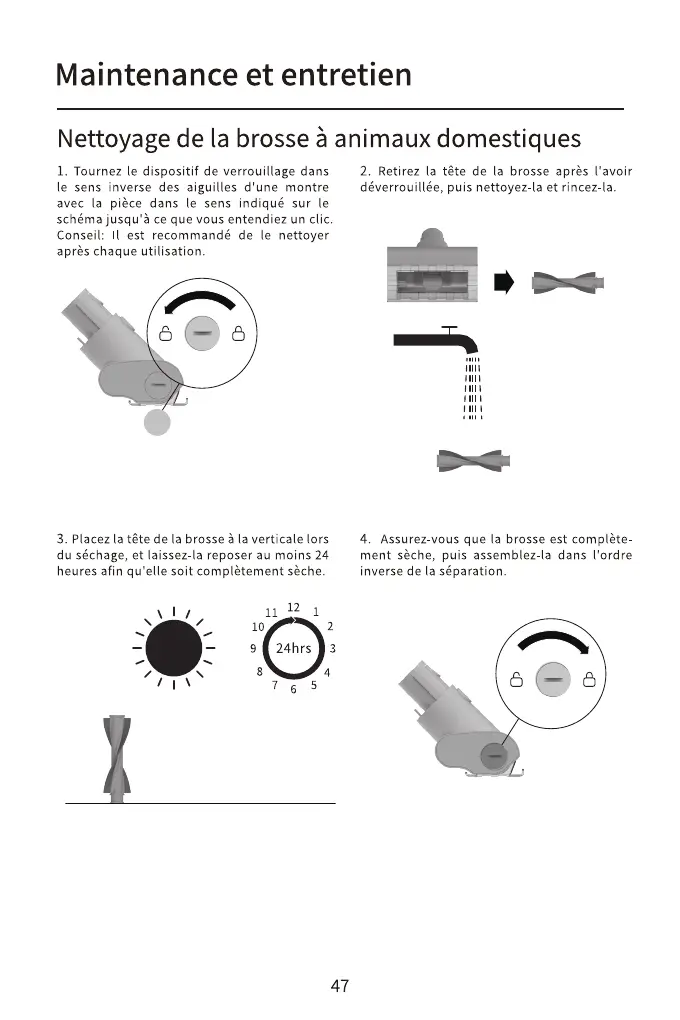 Maintenance et entretien

Nettoyage de la brosse à animaux domestiques

1. Tournez le dispositif de verrouillage dans le sens inverse des aiguilles d'une montre avec la pièce dans le sens indiqué sur le schéma jusqu'à ce que vous entendiez un clic. Conseil: Il est recommandé de le nettoyer après chaque utilisation.

2. Retirez la tête de la brosse après l'avoir déverrouillée, puis nettoyez-la et rincez-la.

3. Placez la tête de la brosse à la verticale lors du séchage, et laissez-la reposer au moins 24 heures afin qu'elle soit complètement sèche.

12
1
2
3
4
5
6
7
8
9
10
11
24hrs

4. Assurez-vous que la brosse est complètement sèche, puis assemblez-la dans l'ordre inverse de la séparation.

47