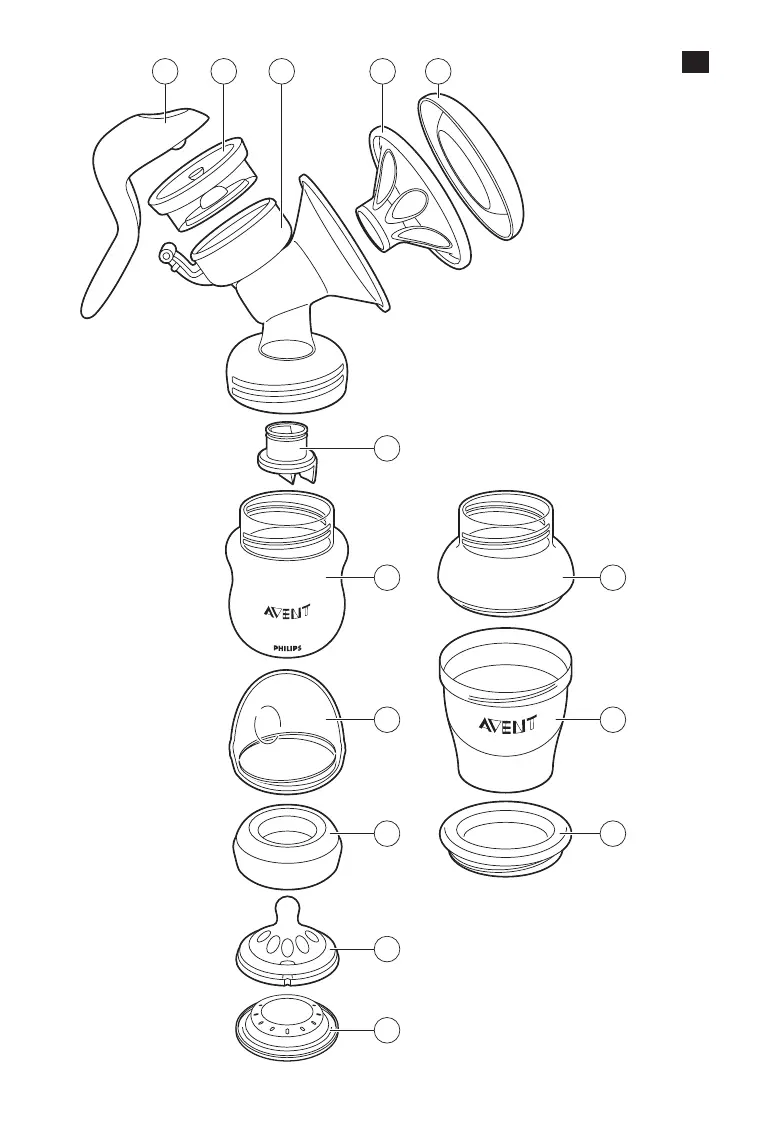 AVENT
PHILIPS

AVENT