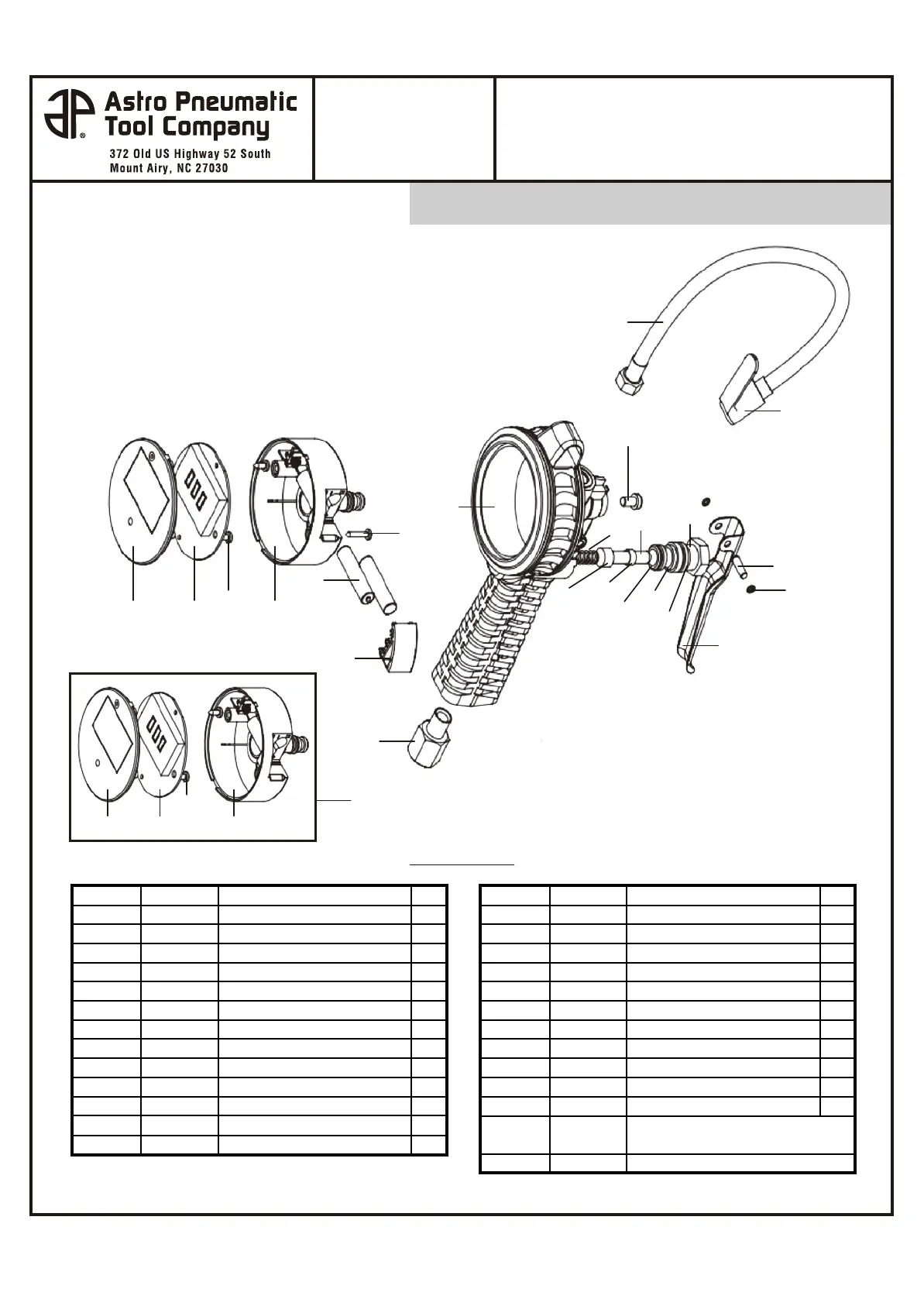 Astro Pneumatic Tool Company

372 Old US Highway 52 South
Mount Airy, NC 27030