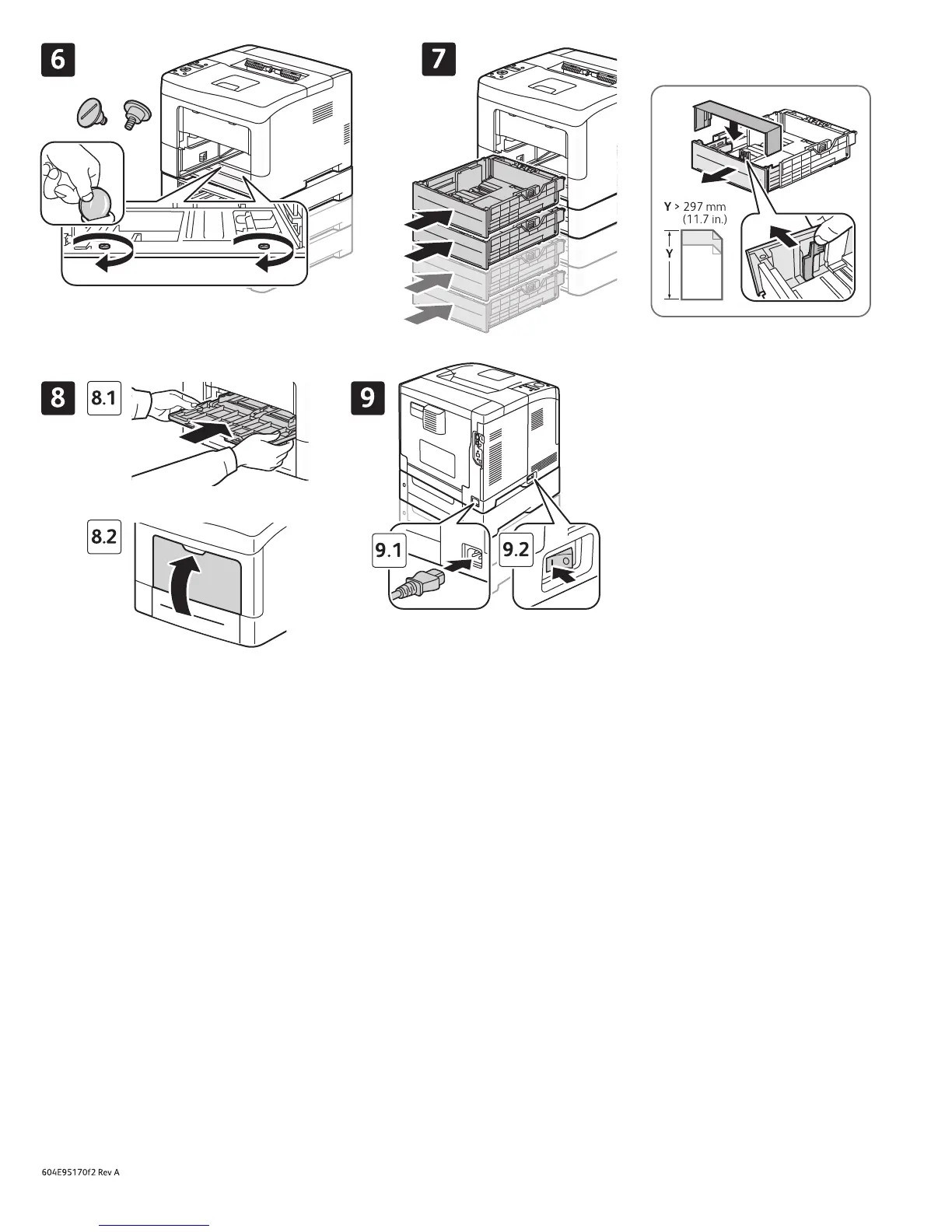 6

7

Y > 297 mm
(11.7 in.)

Y

8

8.1

8.2

9

9.1

9.2

604E95170f2 Rev A