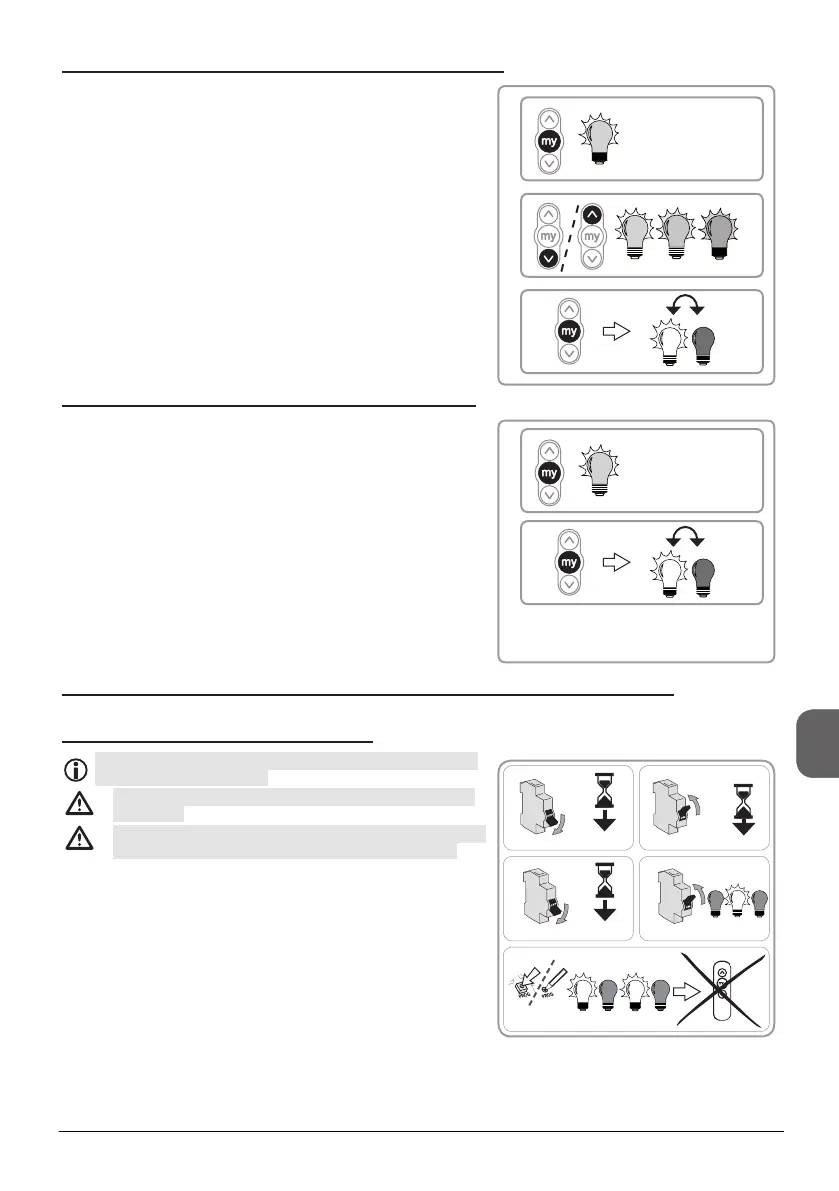 my

my

my

my

my

my