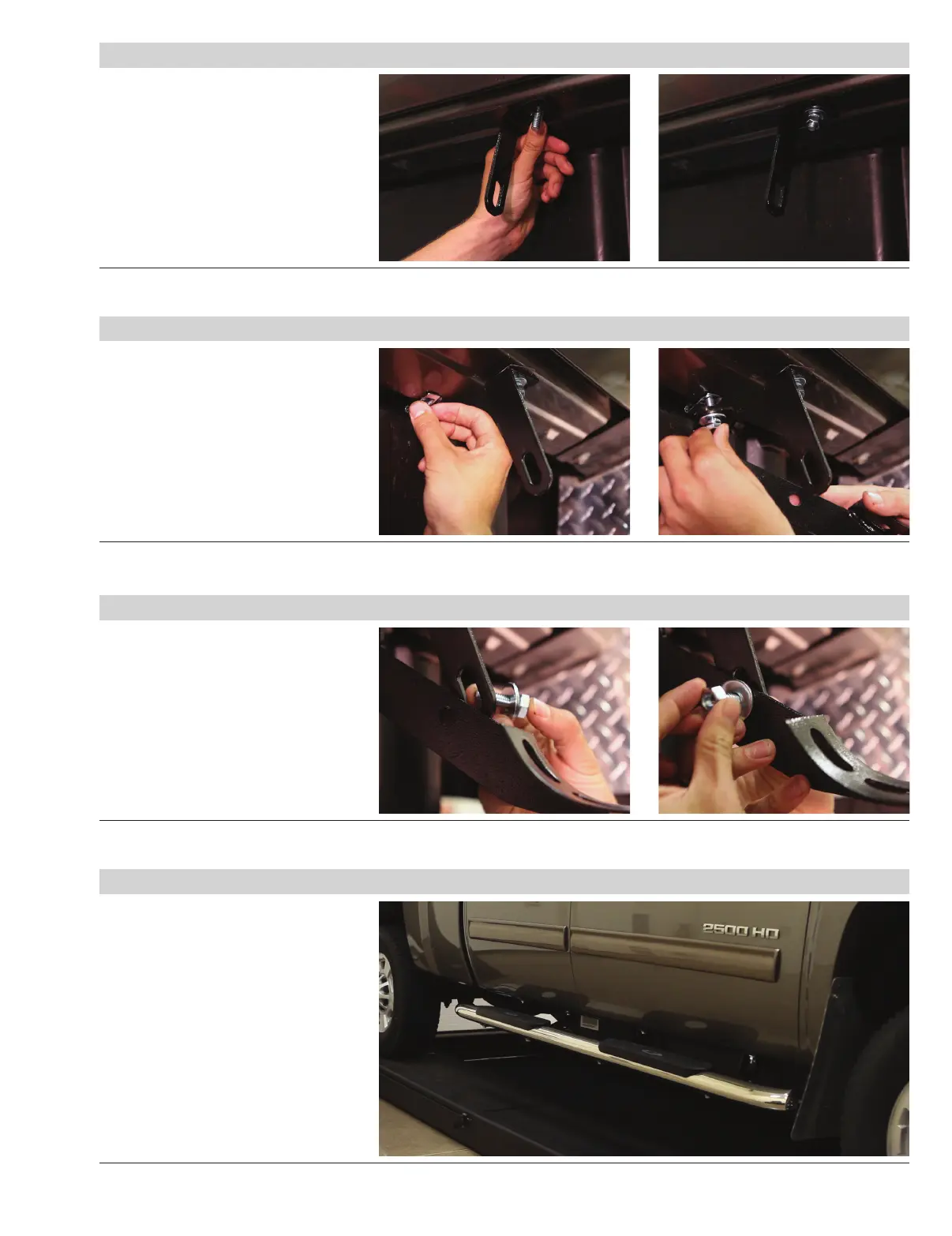 2500 HD