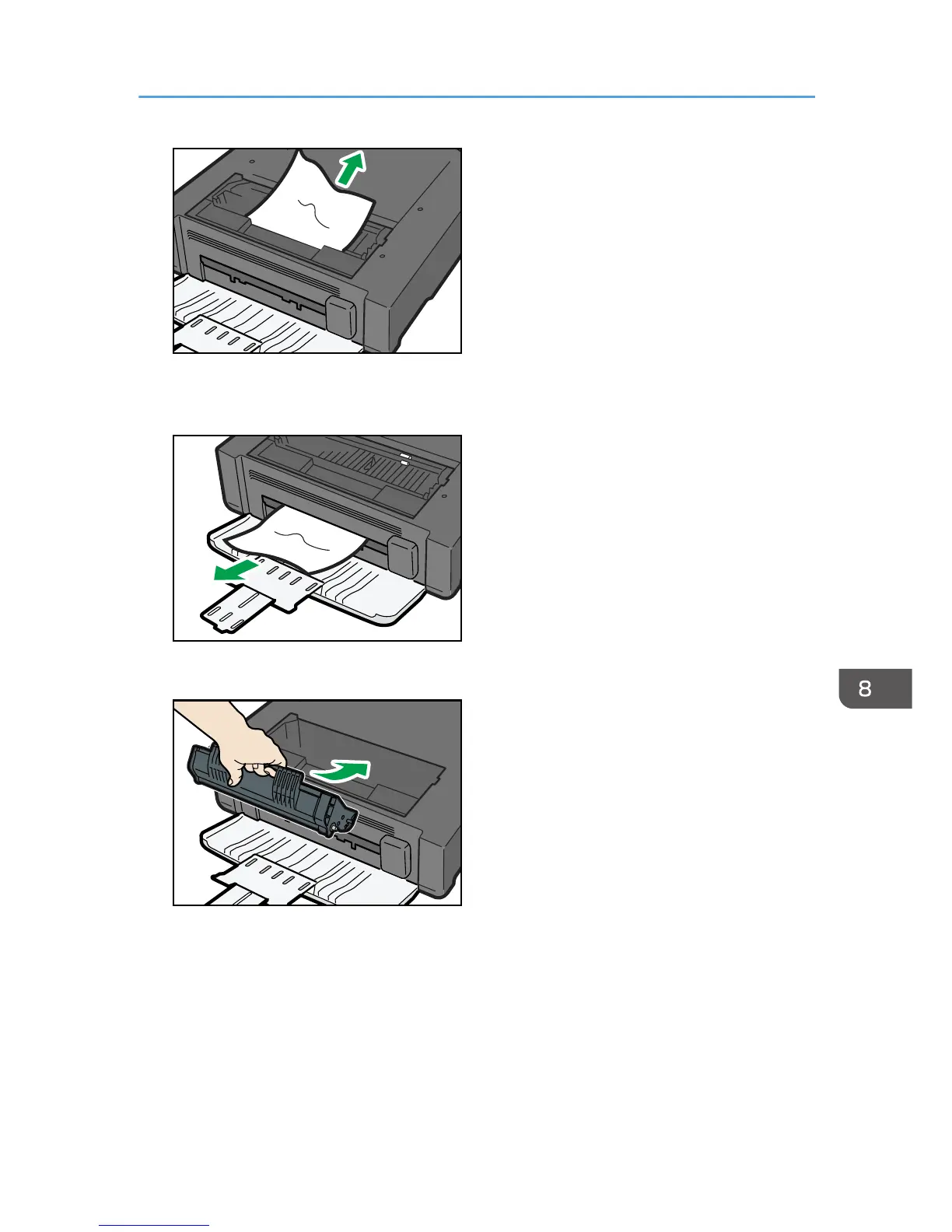 8