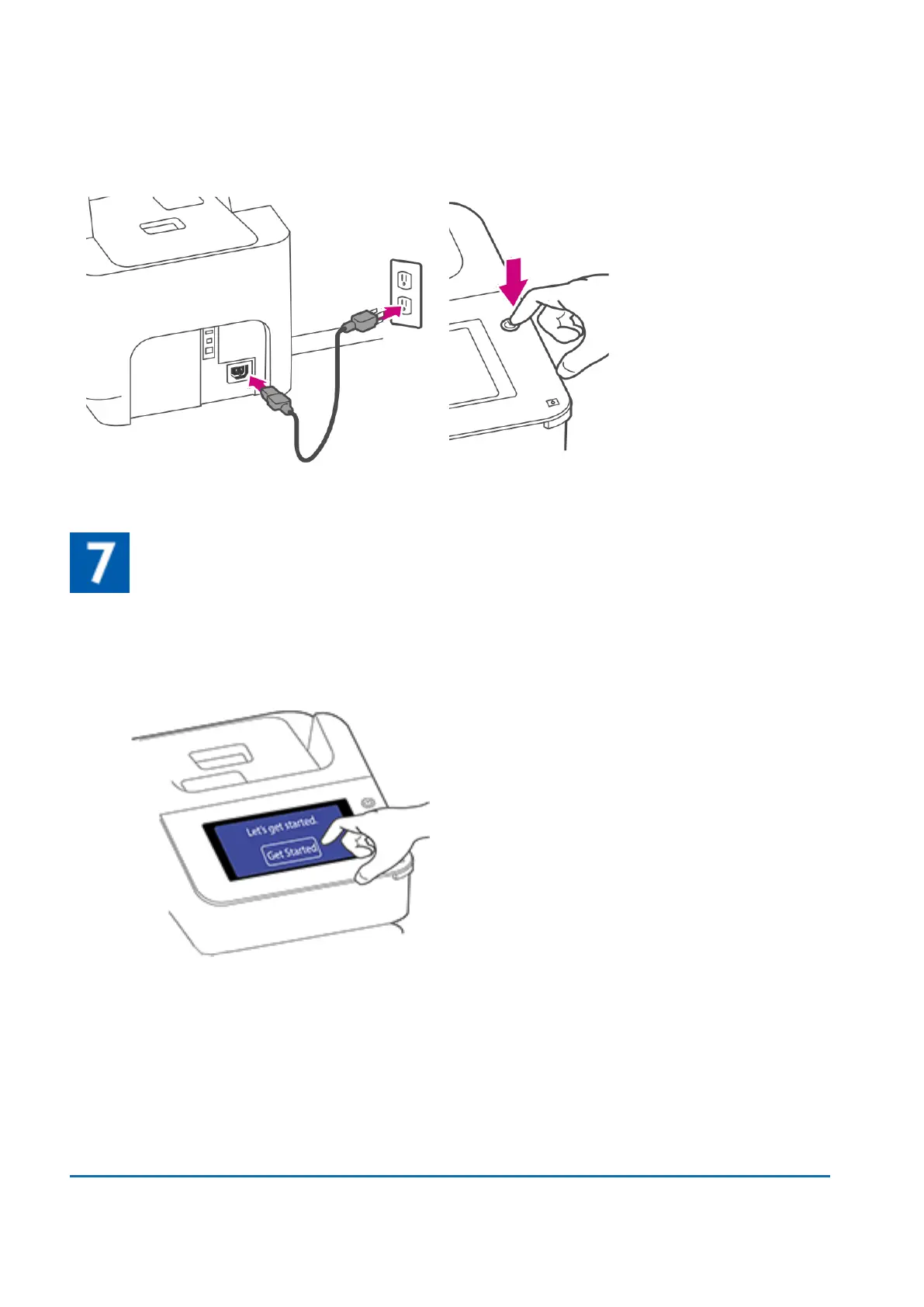 7

Let's get started.

Get Started